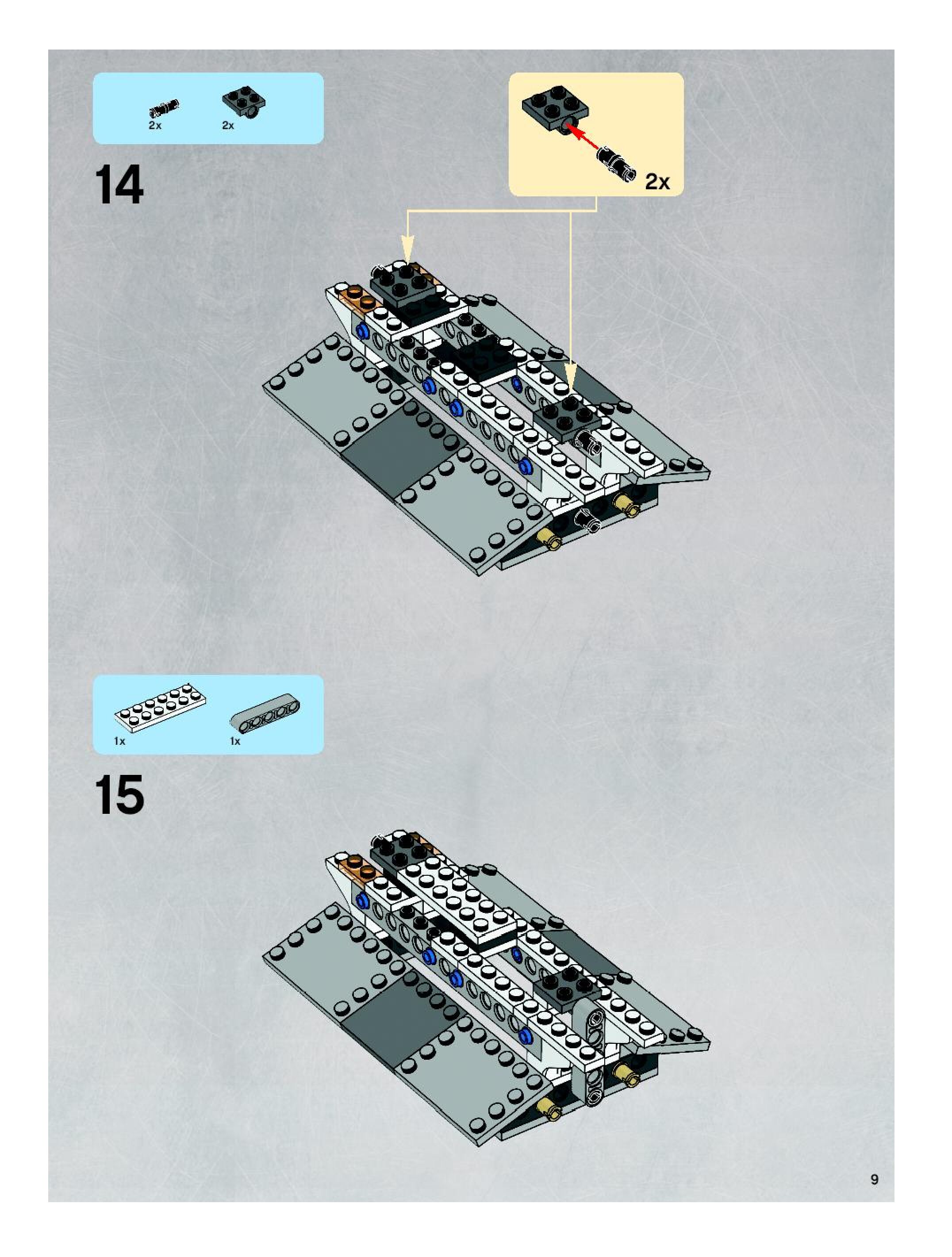 2x
2x

14

2x

1x
1x

15

9