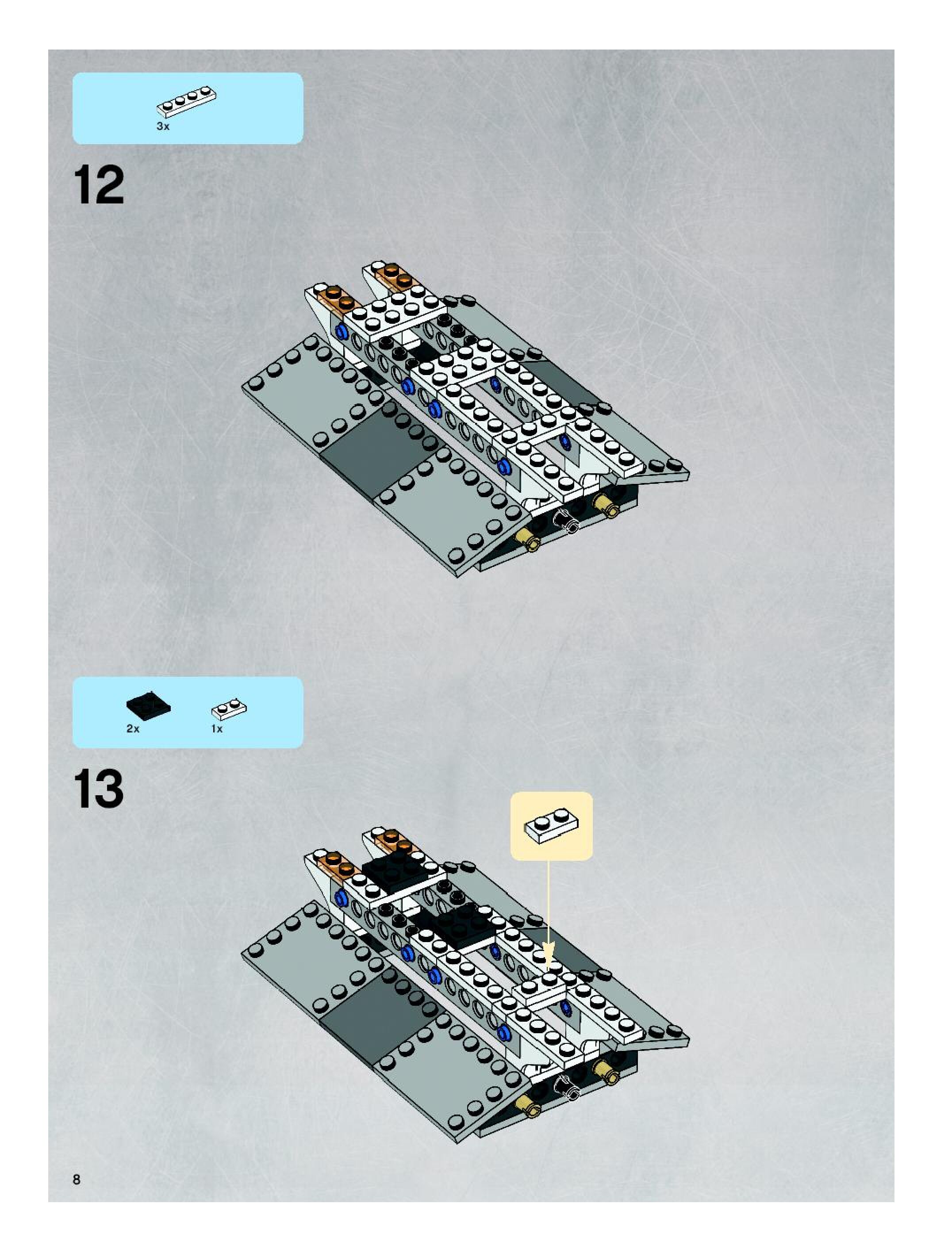 3x

12

2x 1x

13

8