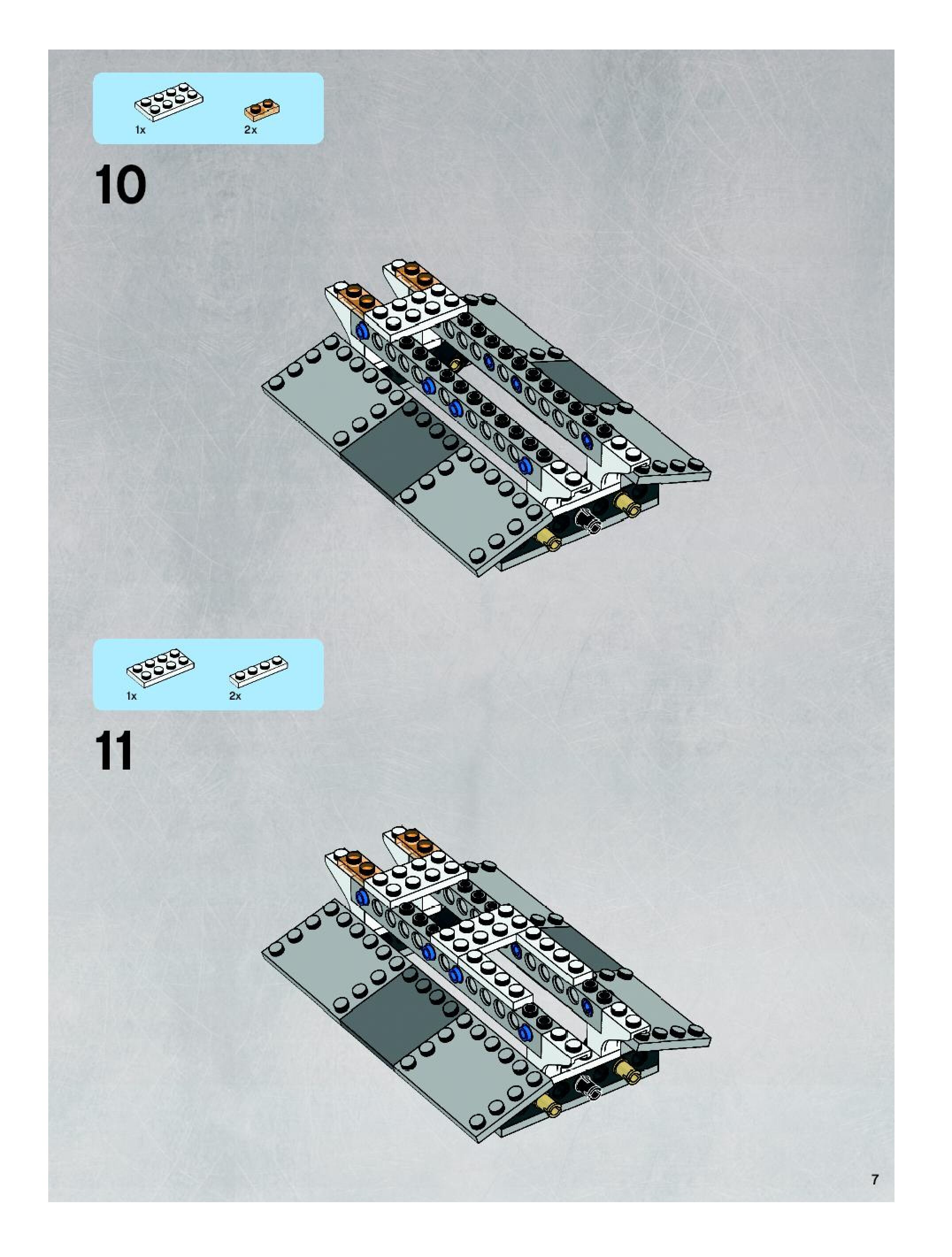 1x

2x

10

1x

2x

11

7