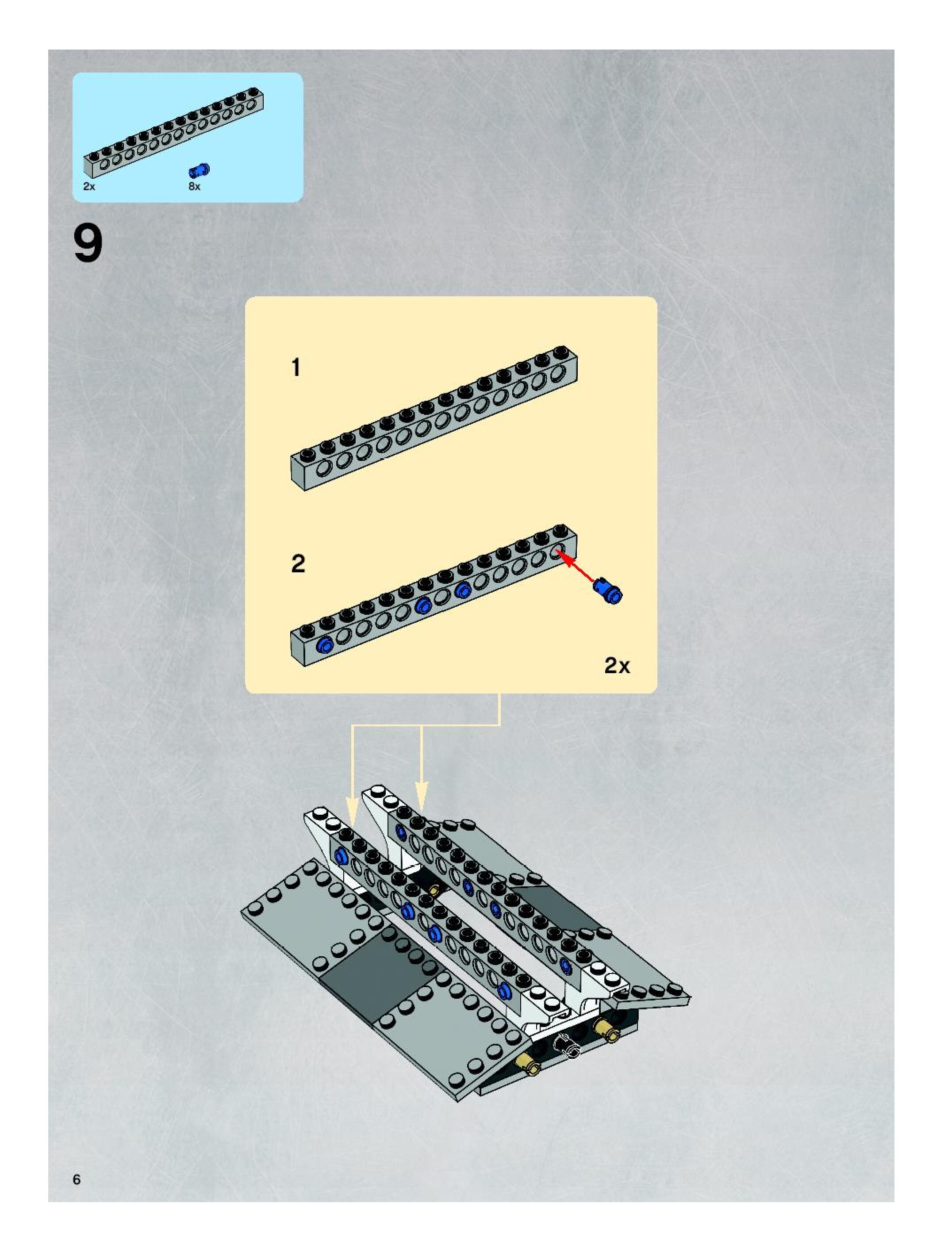 2x
8x

9

1

2

2x

6