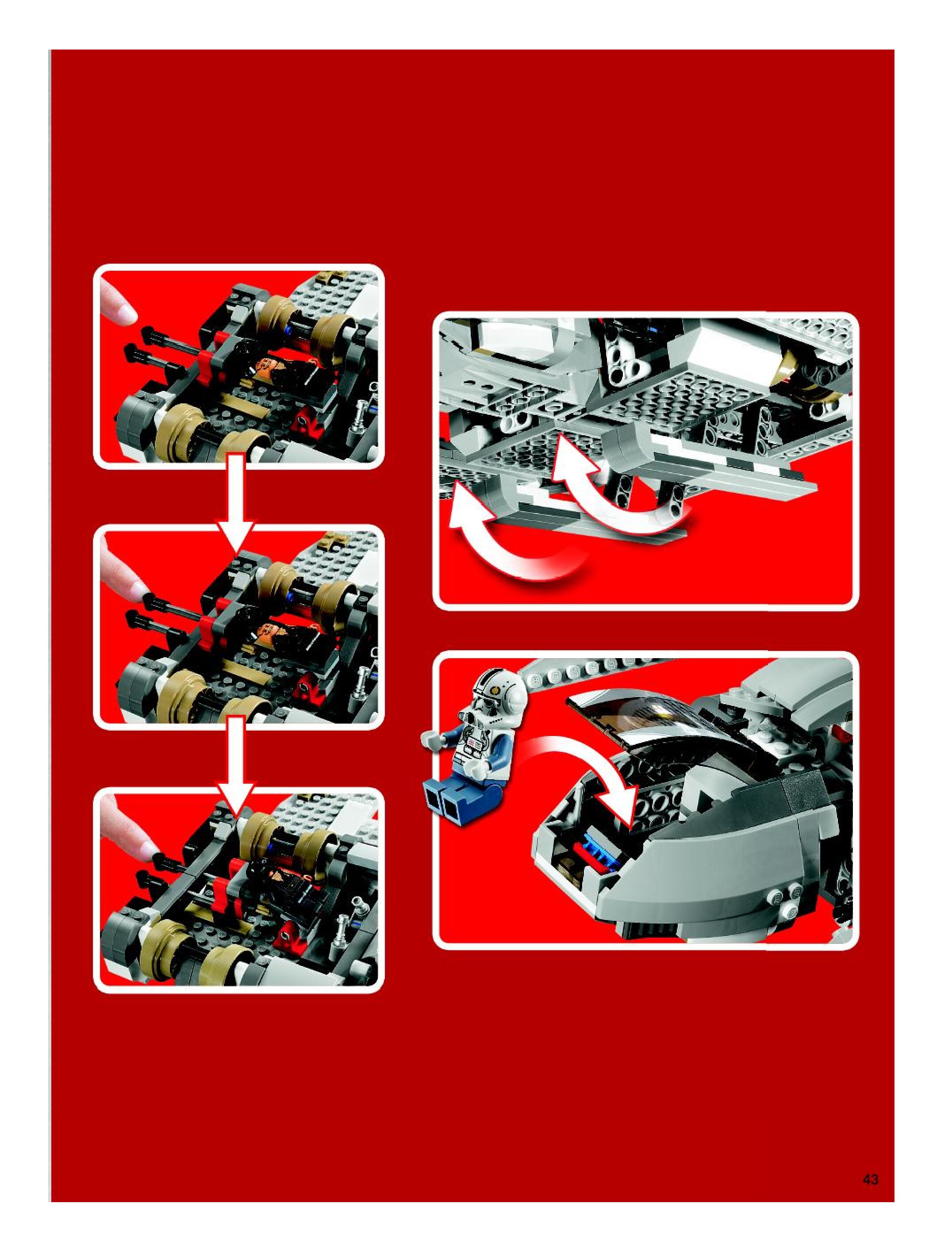 43