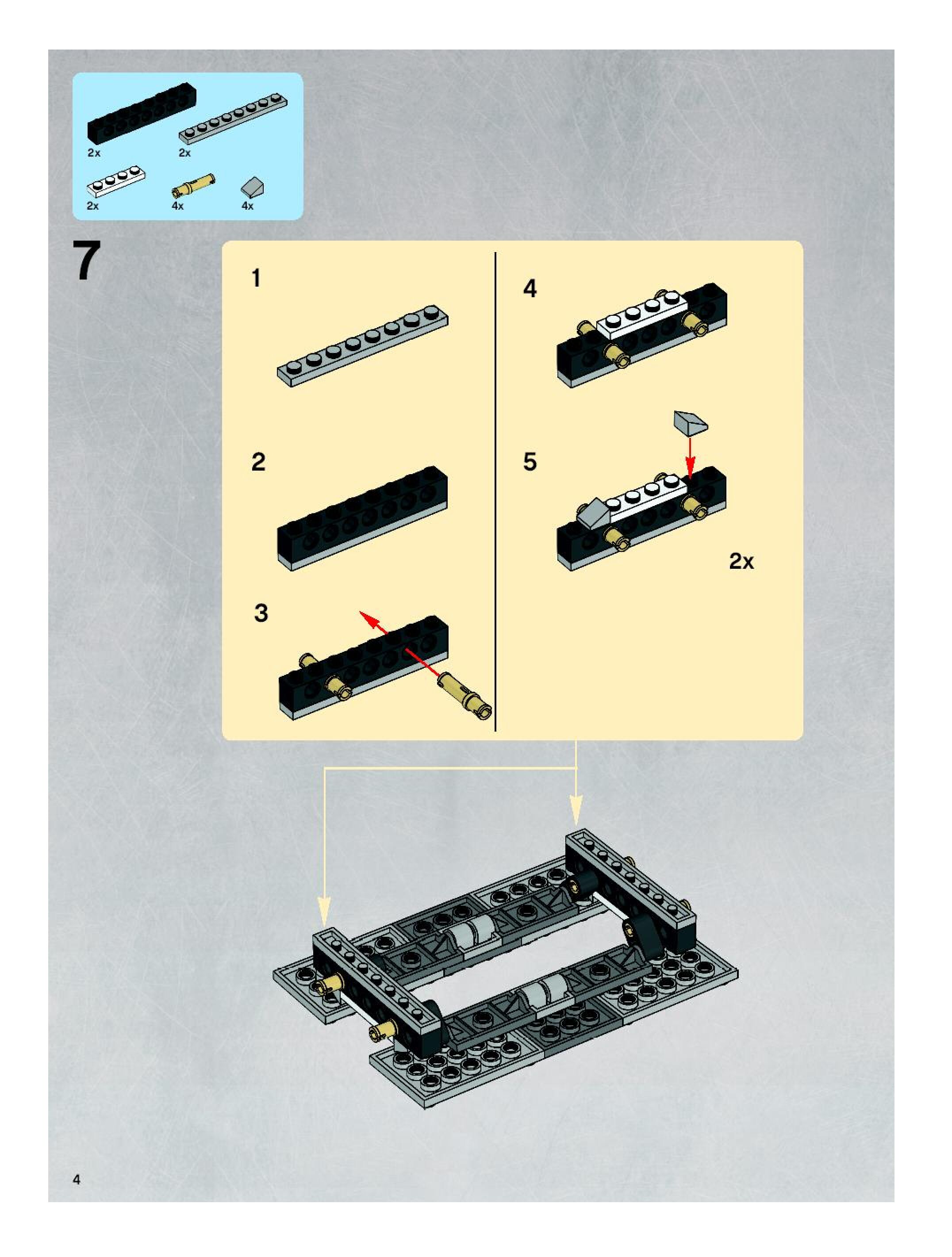 2x
2x
2x
4x
4x

7

1

2

3

4

5

2x

4