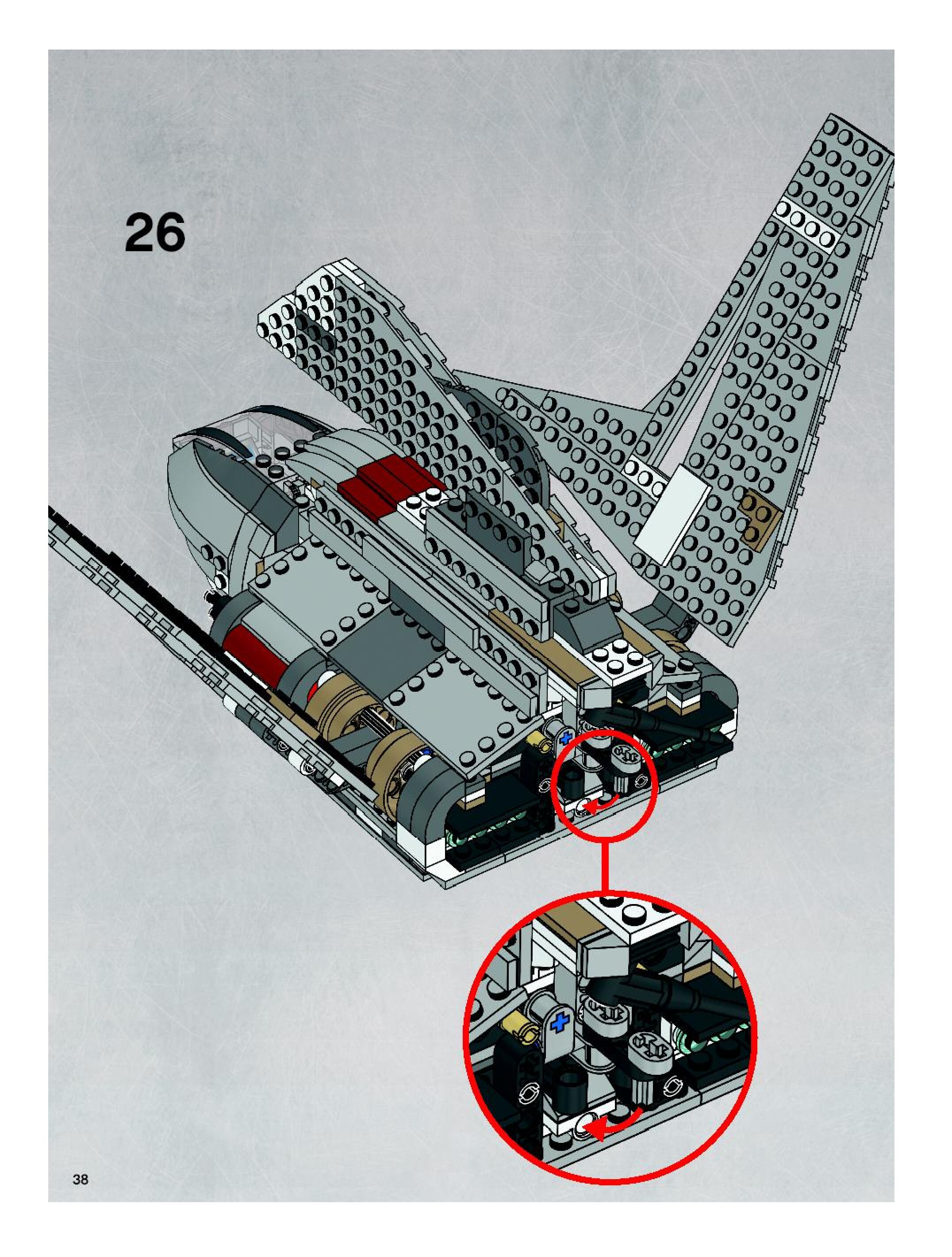 26

38