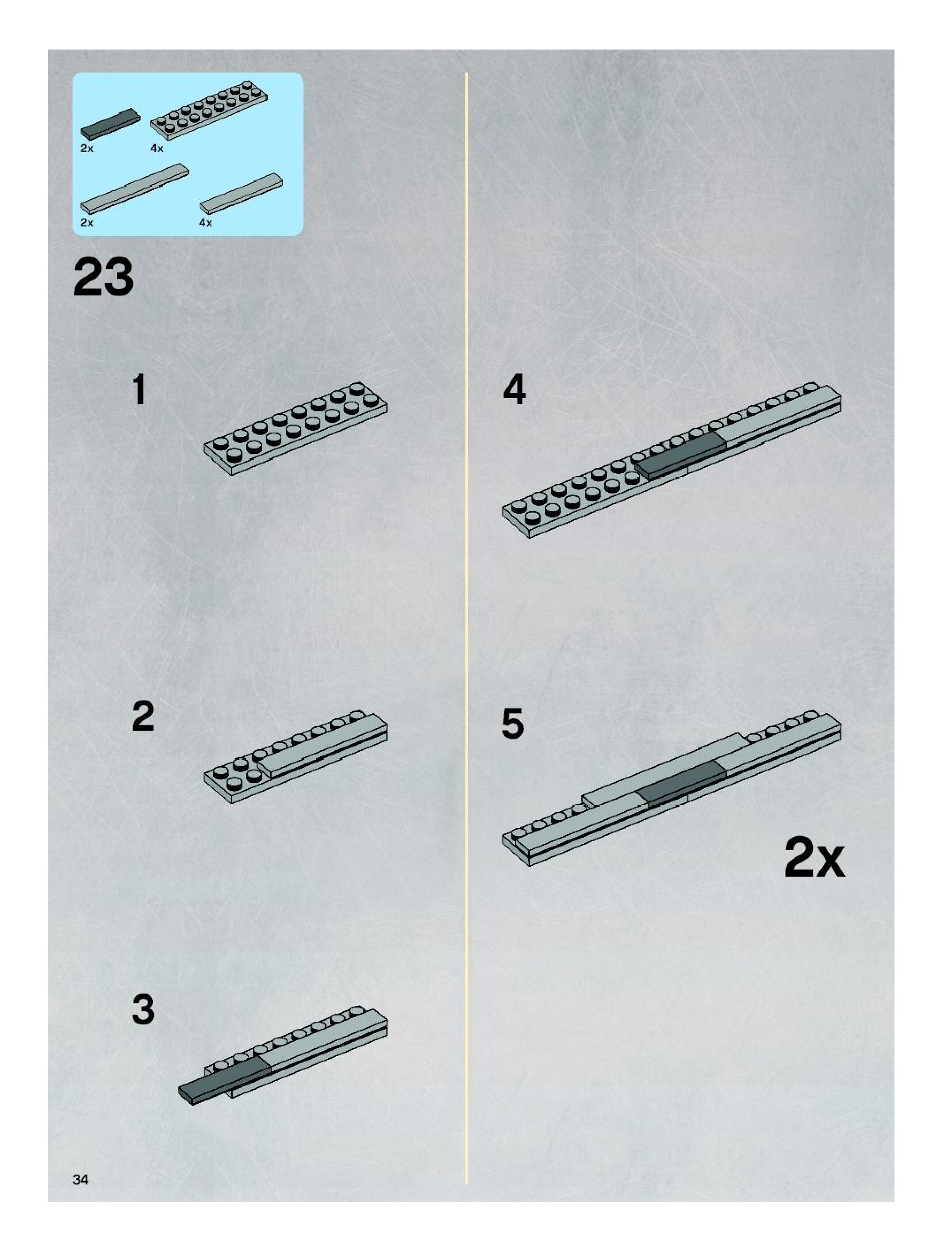 2x 4x

2x 4x

23

1

2

3

4

5

2x

34