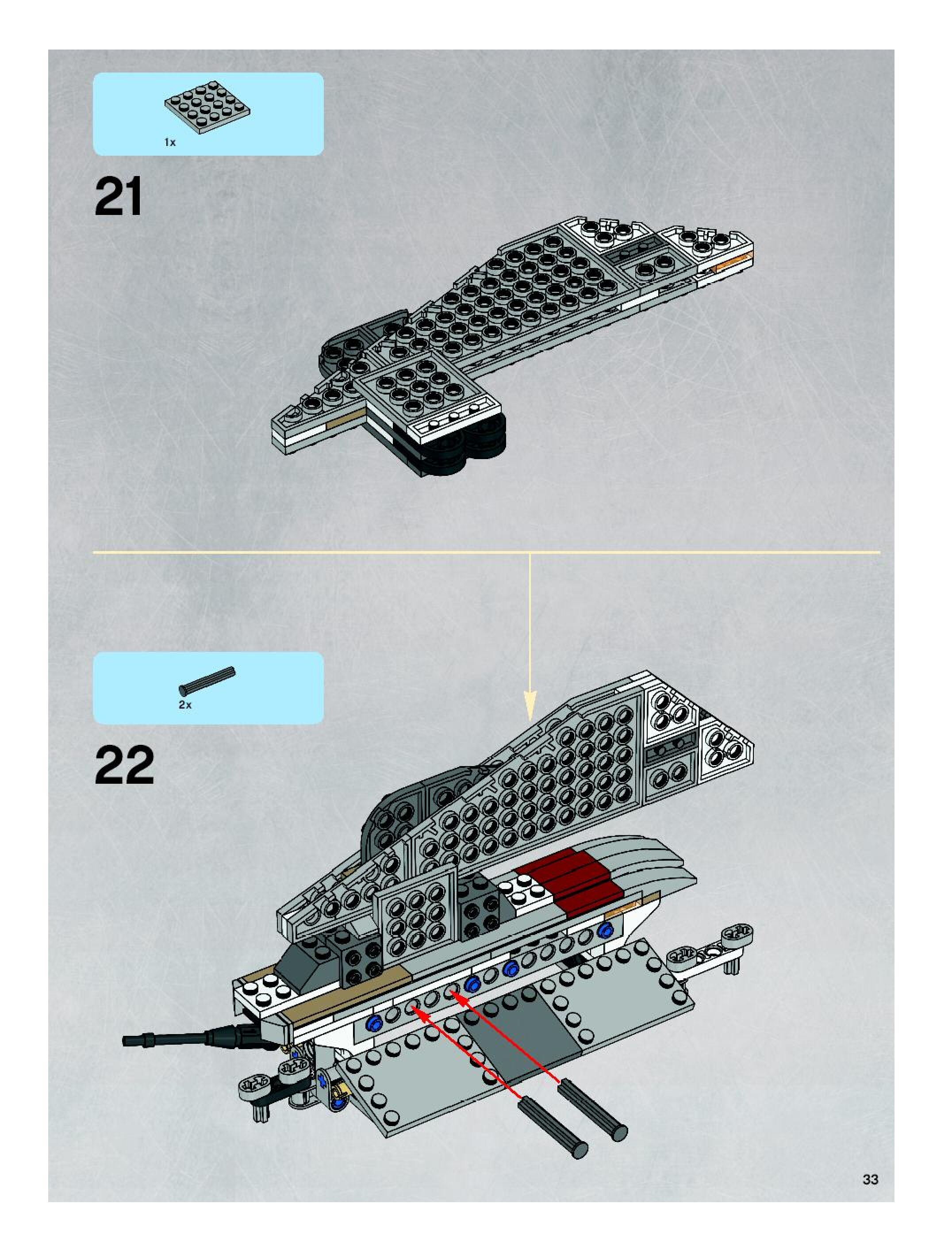 1x

21

2x

22

33