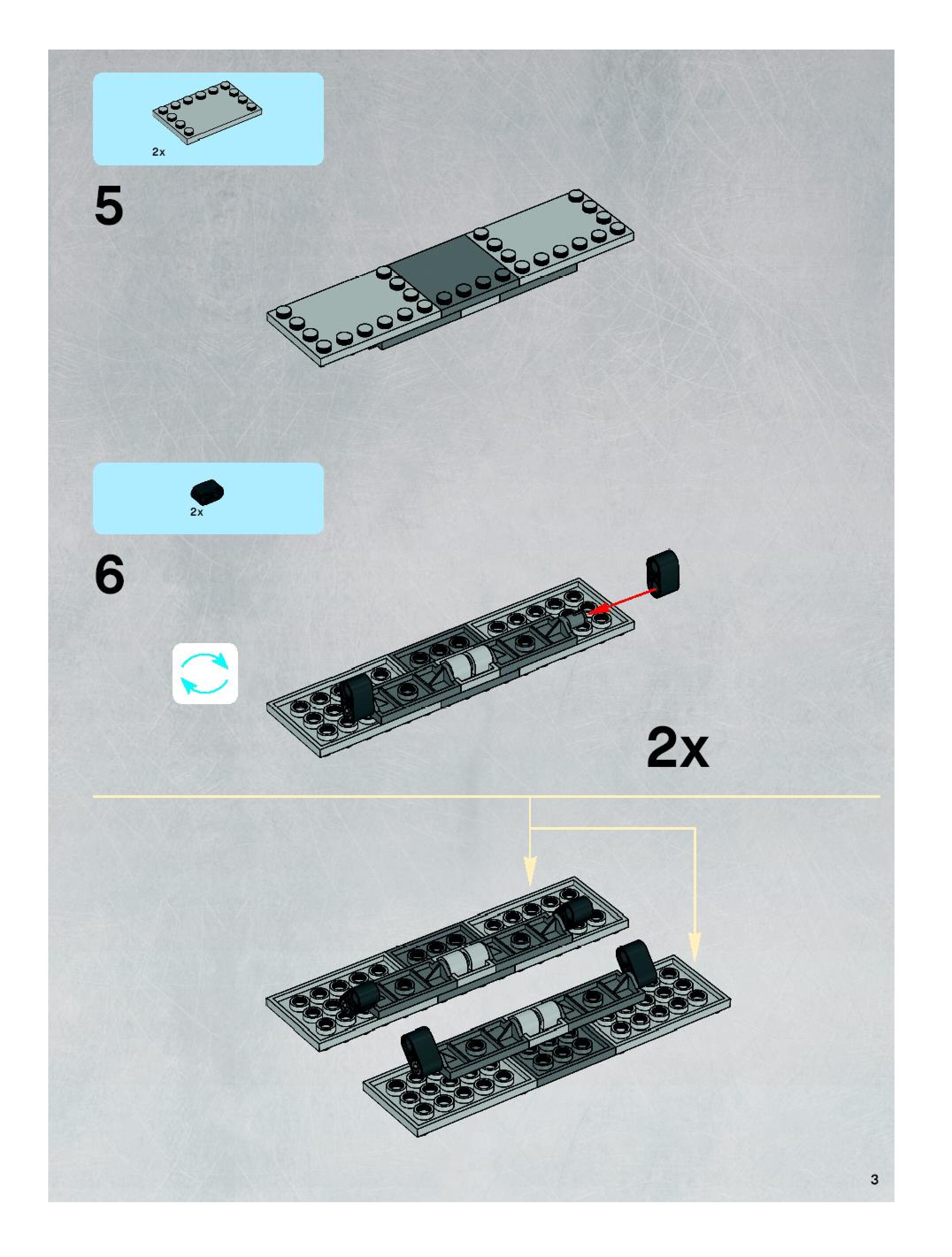 2x

5

2x

6

2x

3