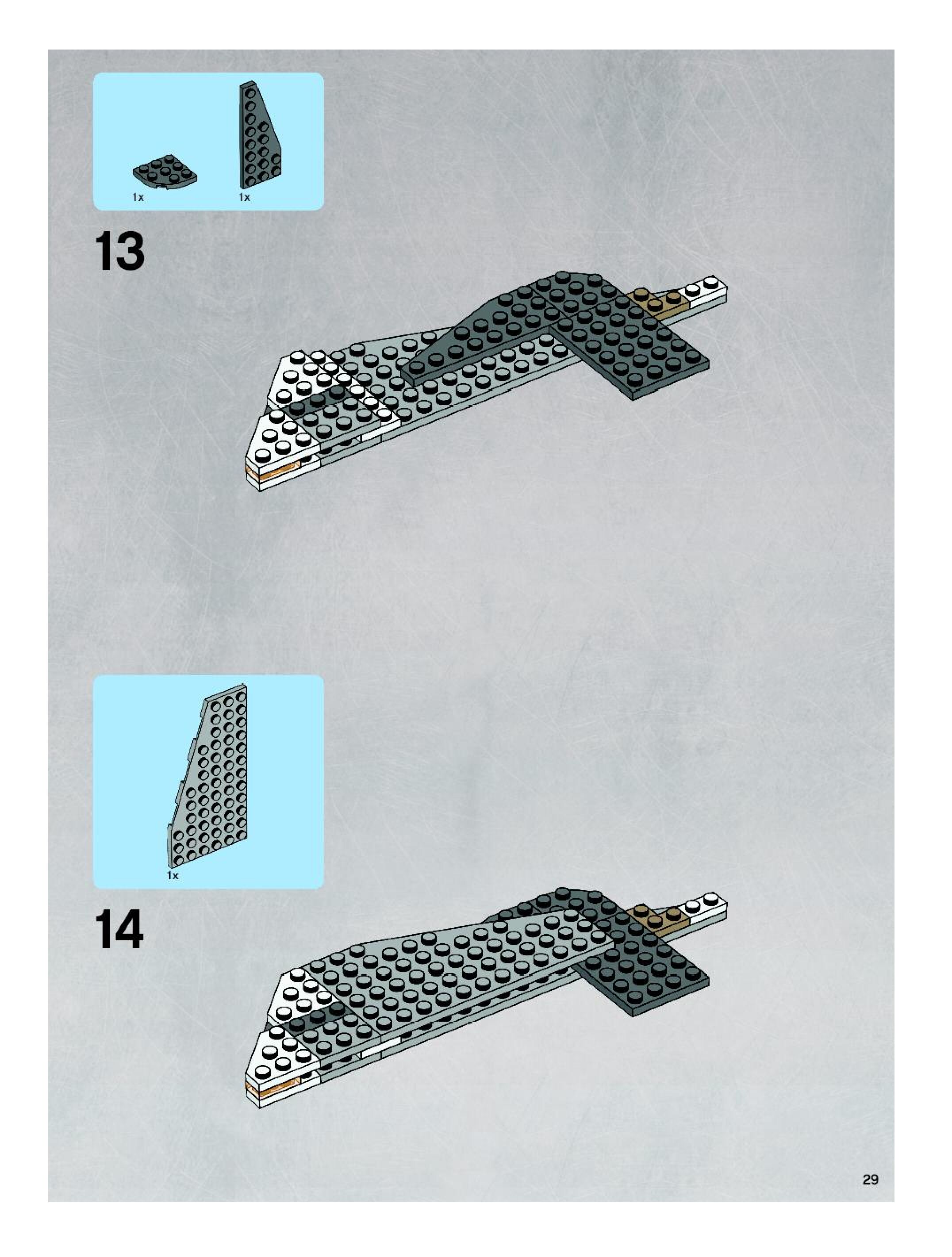 1x 1x

13

1x

14

29