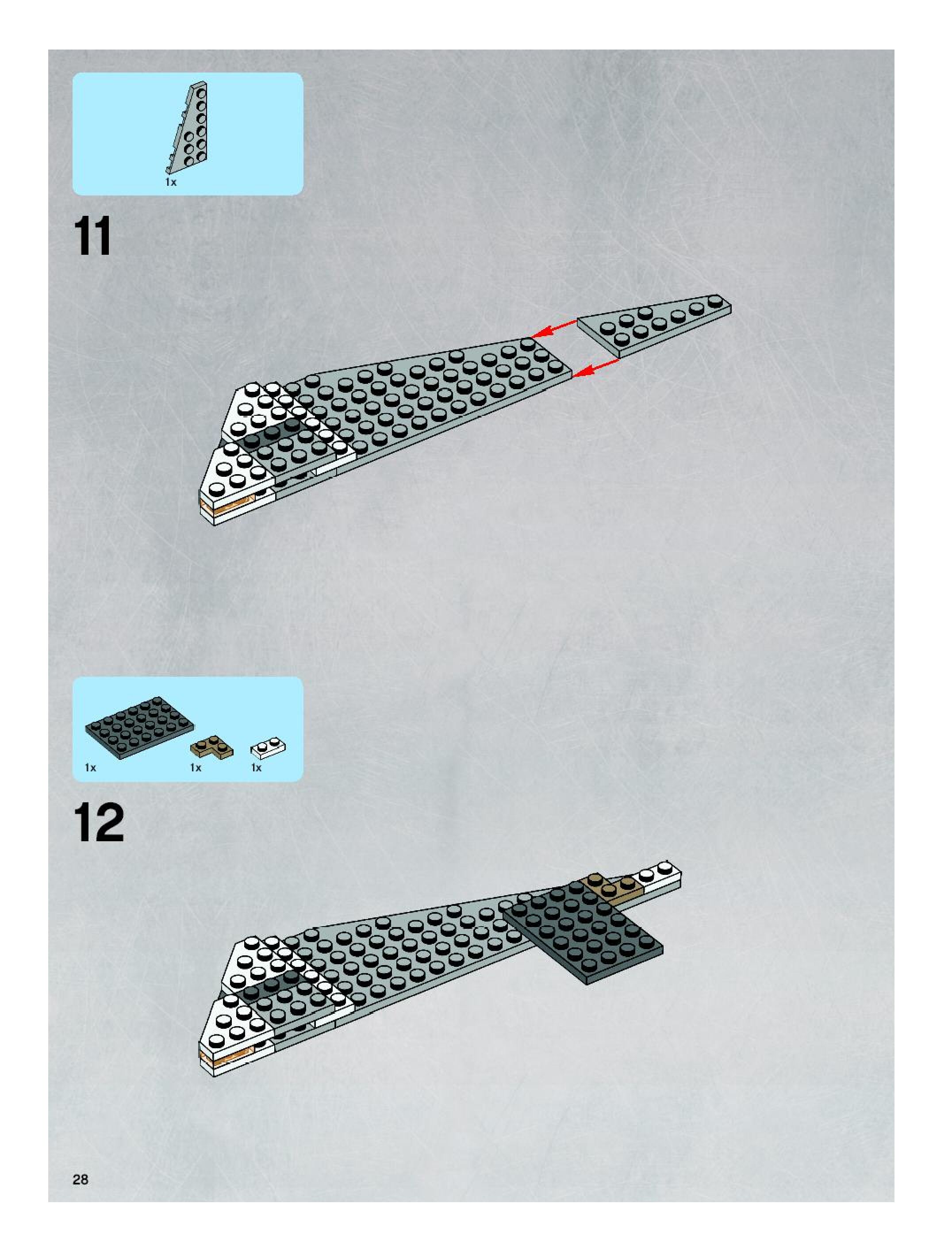 1x

11

1x
1x
1x

12

28