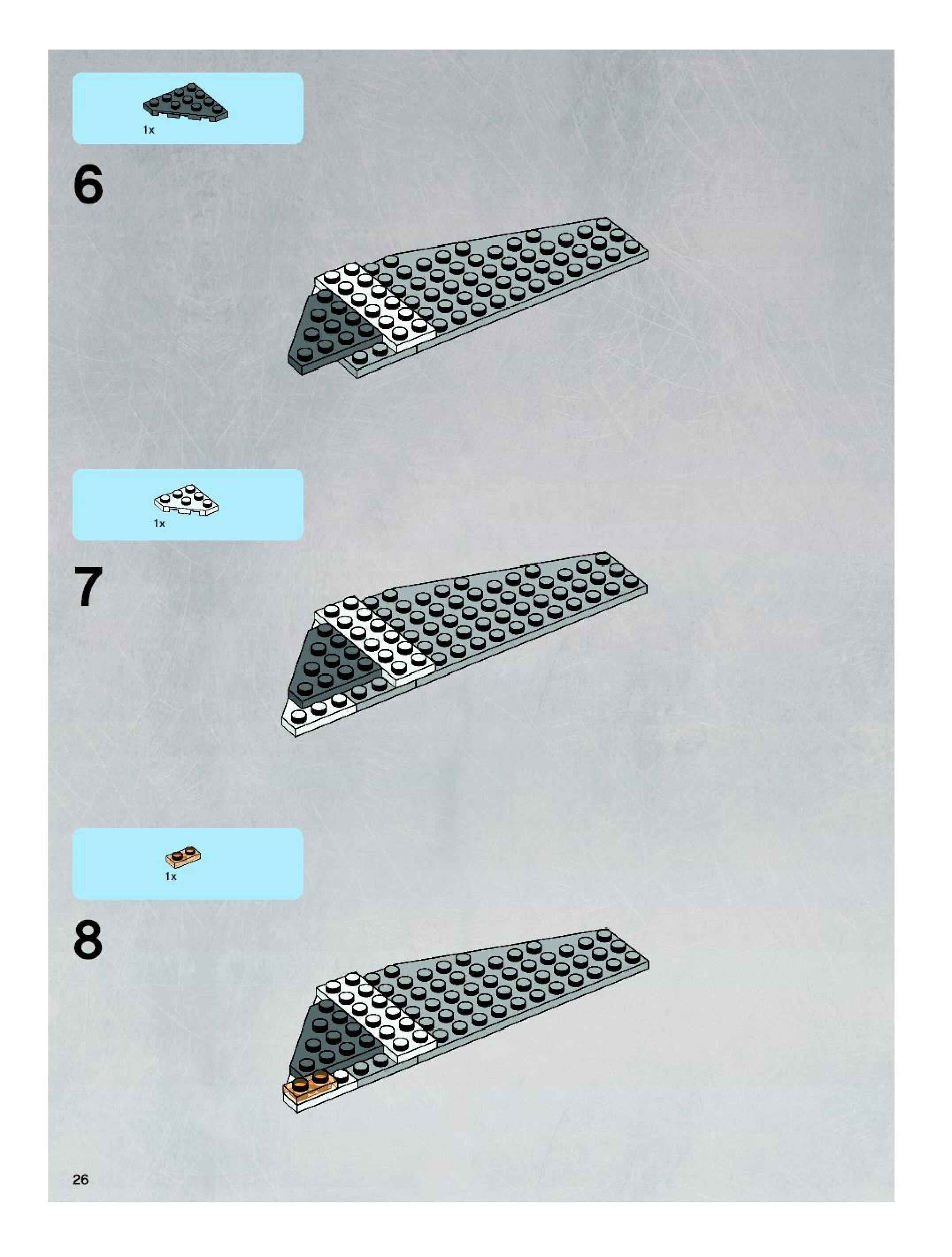 1x

6

1x

7

1x

8

26