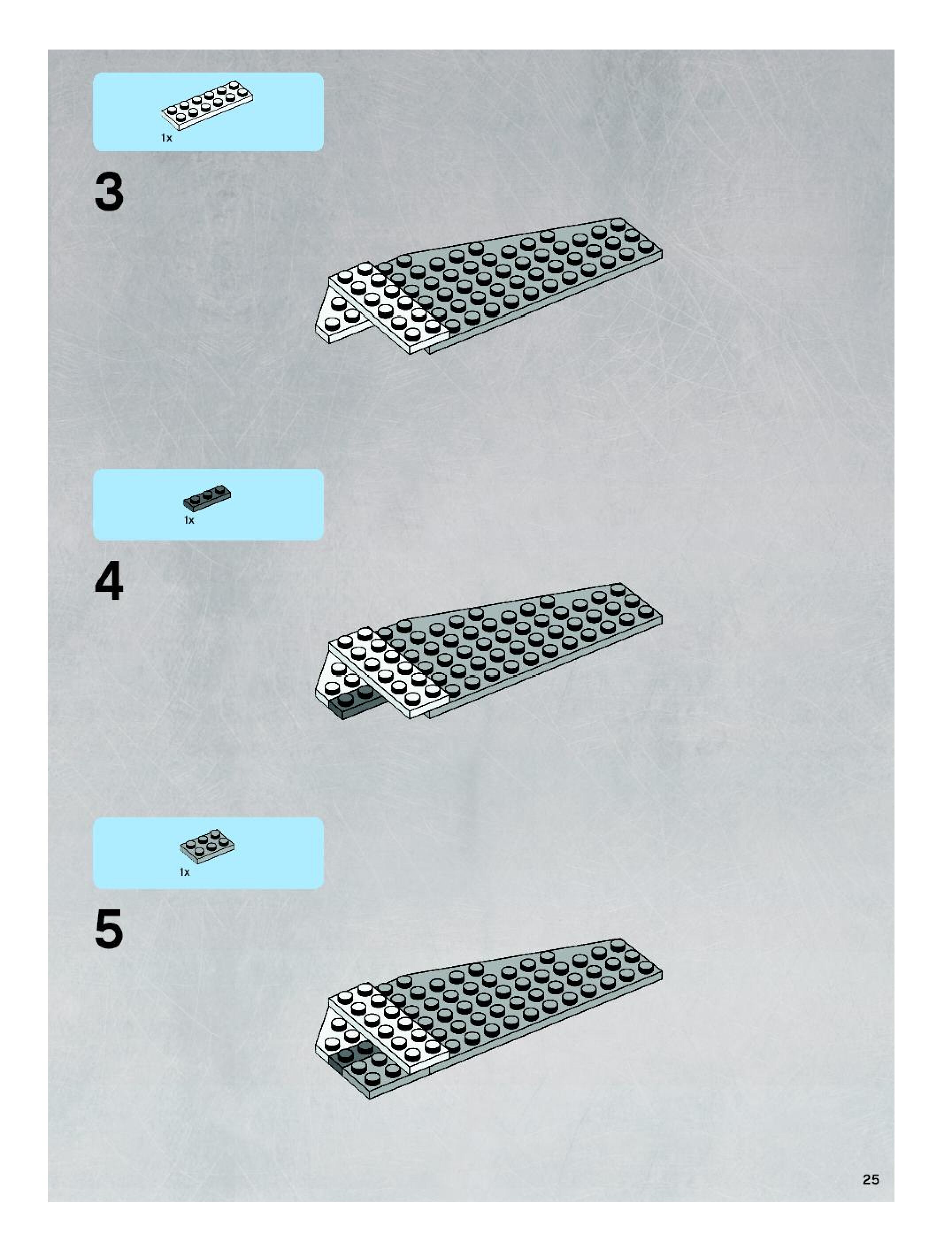 1x

3

1x

4

1x

5

25