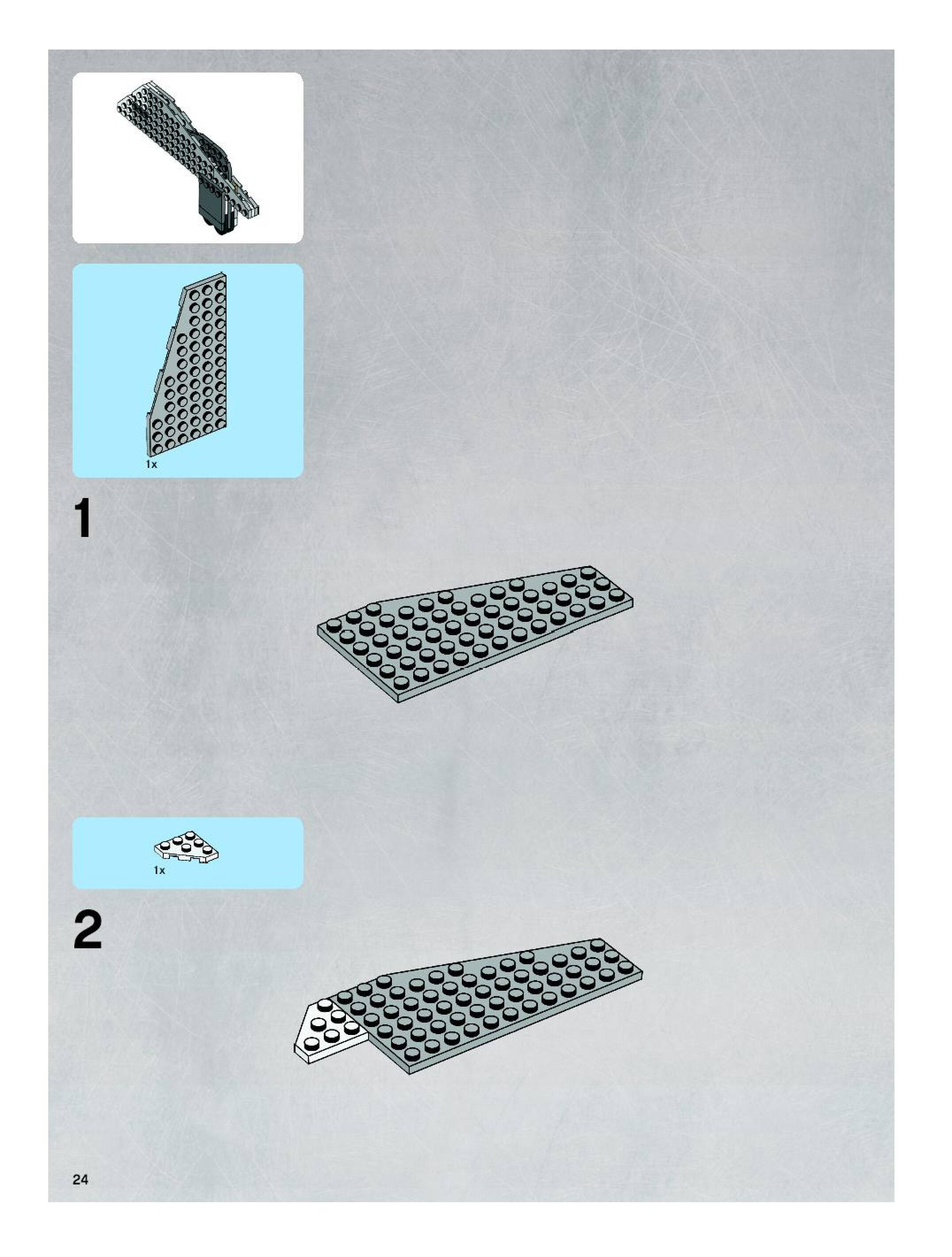 1x

1

1x

2

24