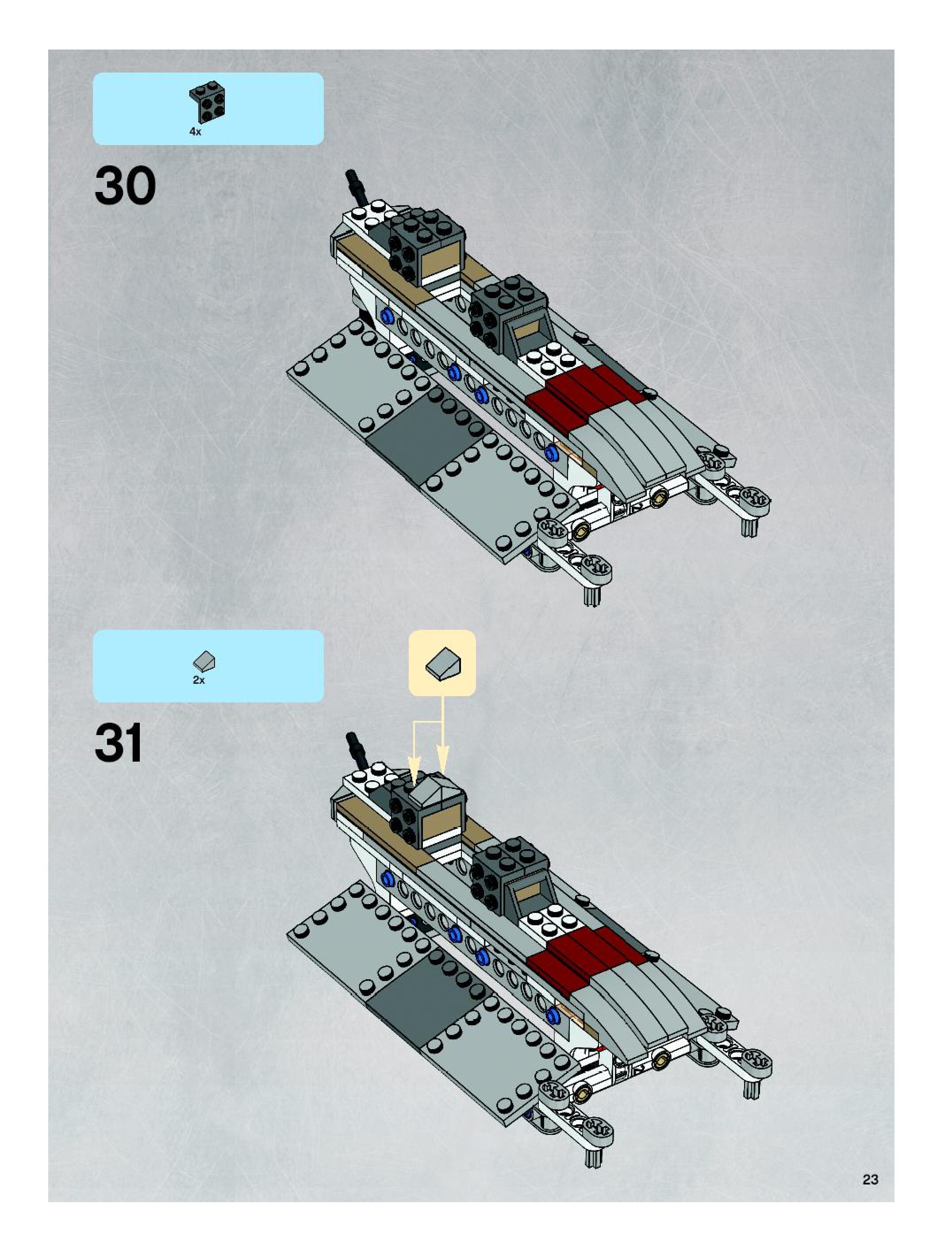 4x

30

2x

31

23