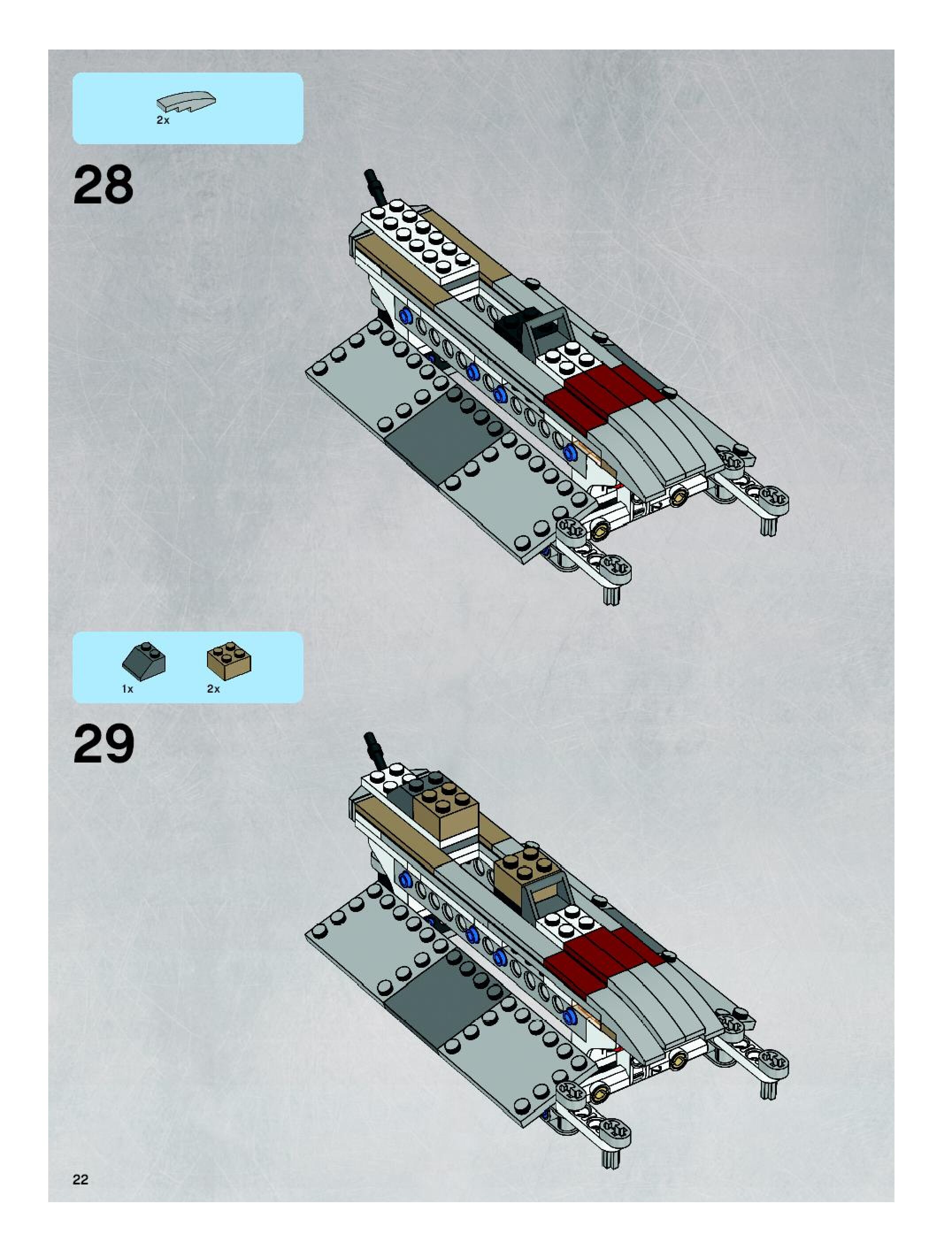 2x

28

1x

2x

29

22