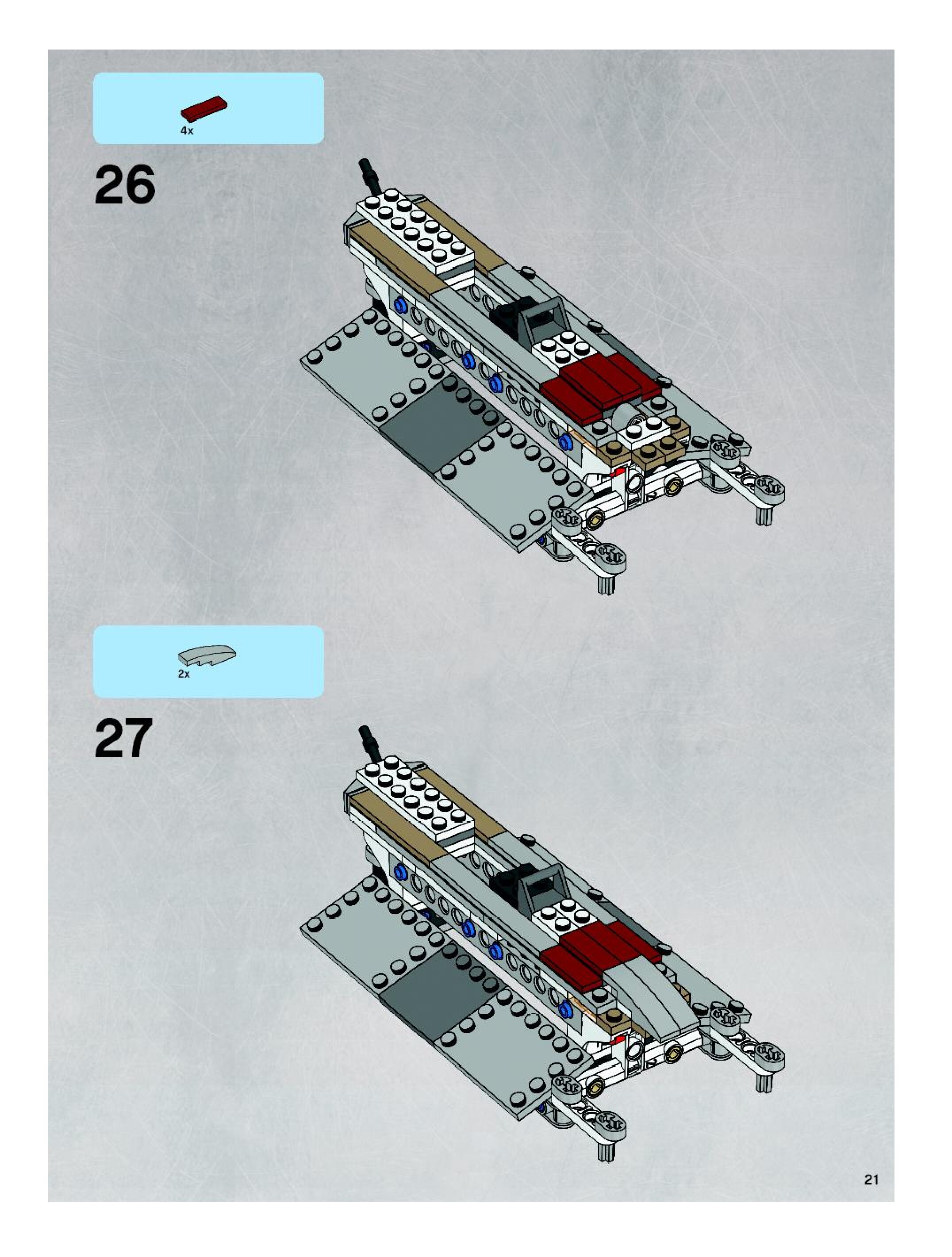 4x

26

2x

27

21