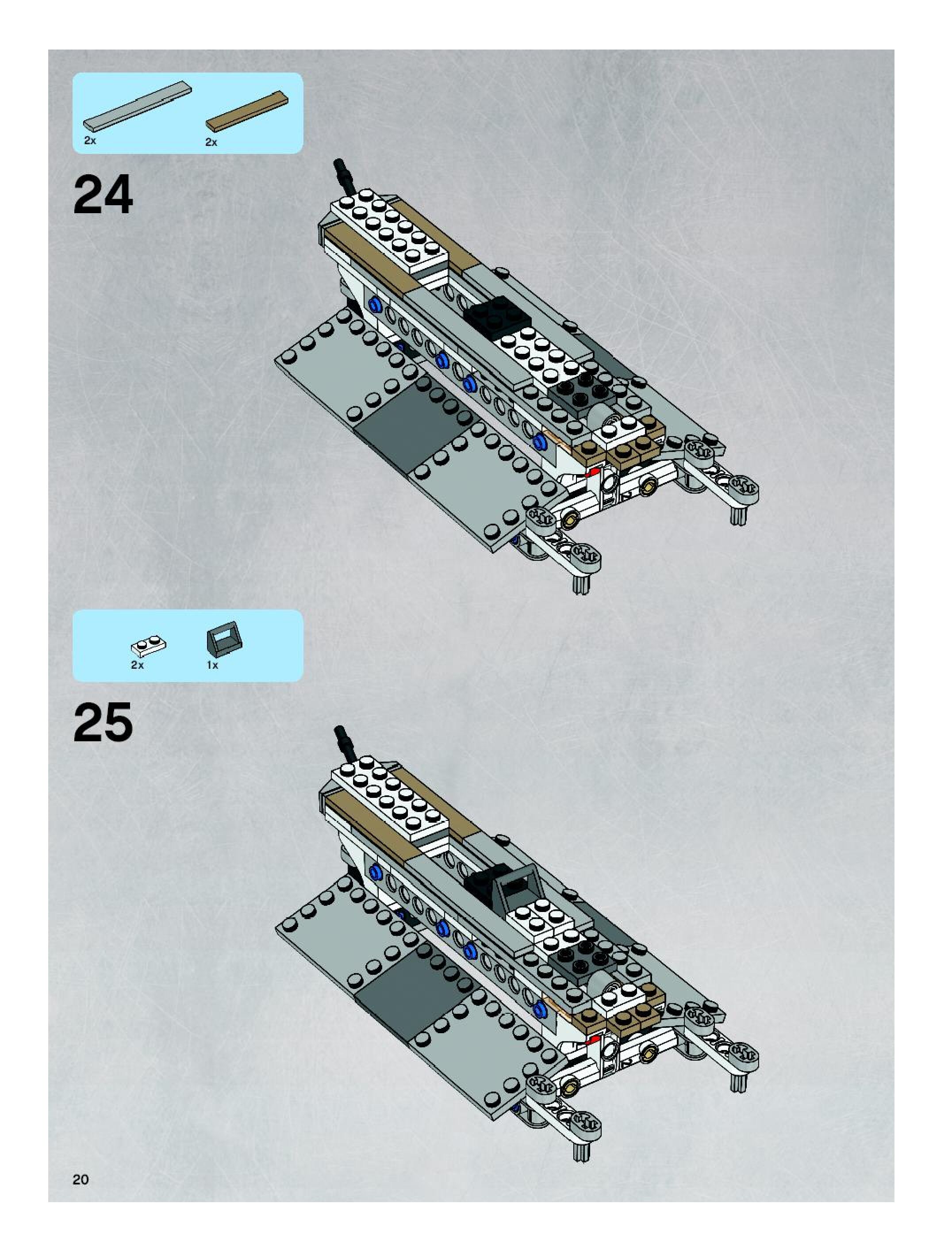 2x
2x

24

2x
1x

25

20