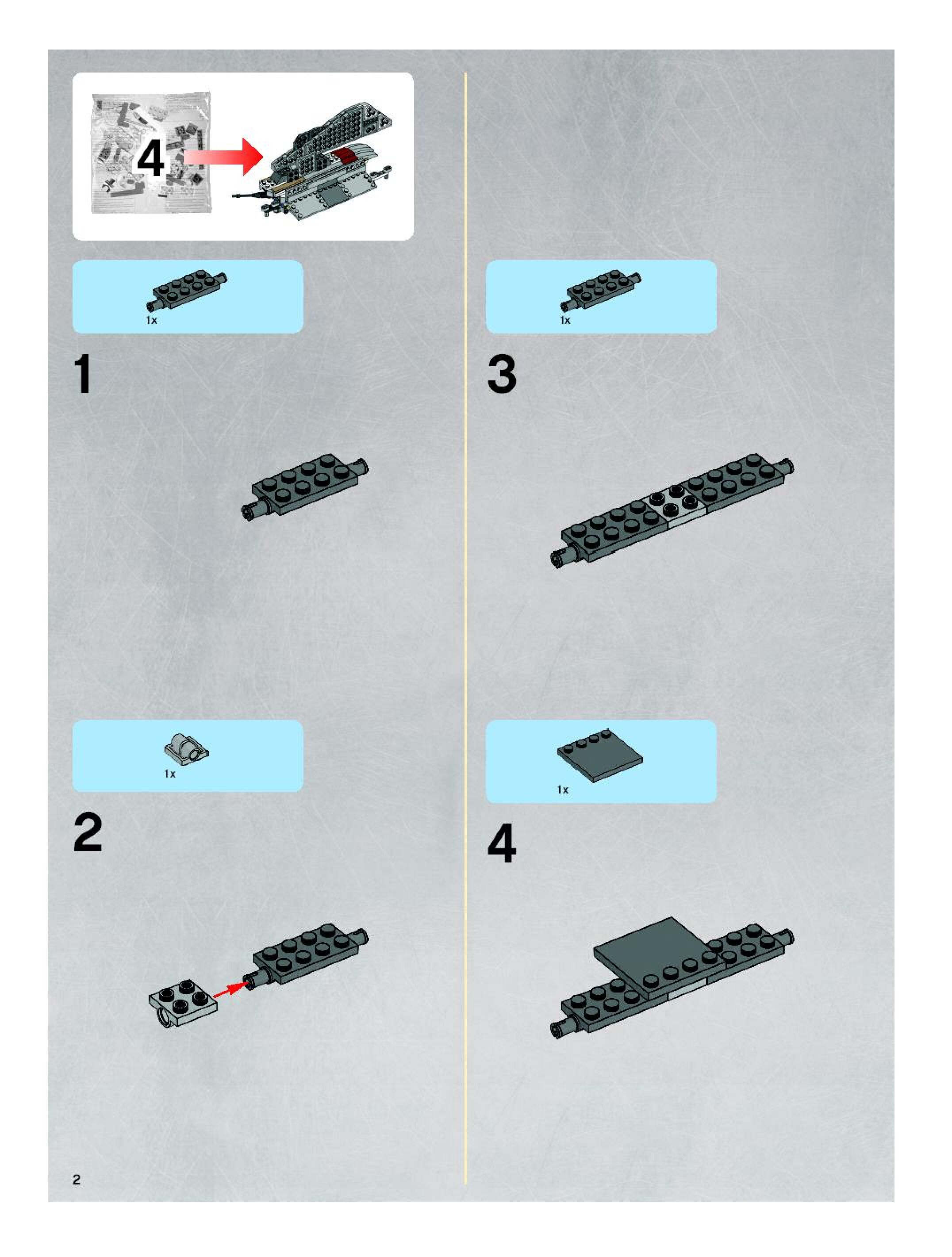 4

1x

1

1x

2

1x

3

1x

4

2