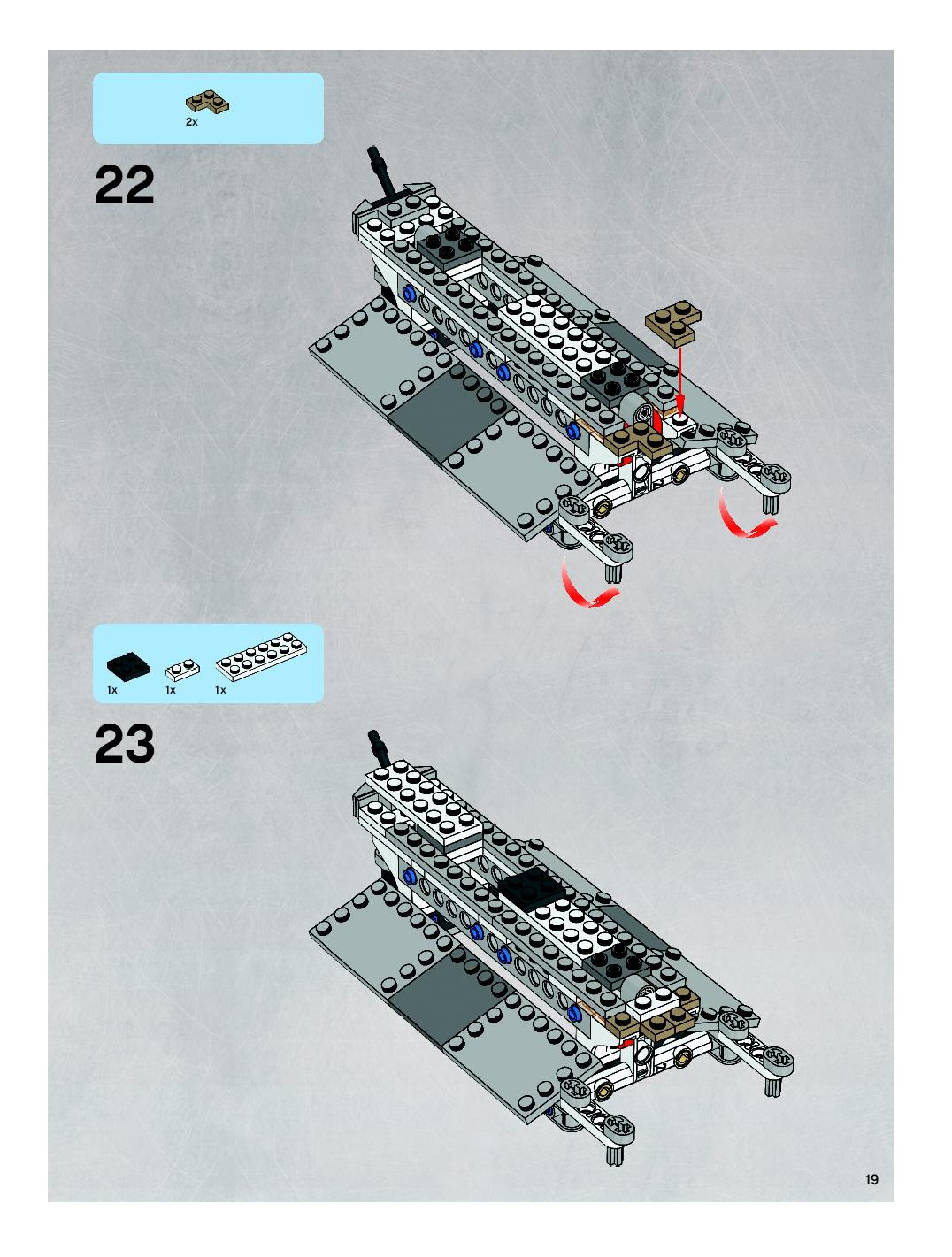 2x

22

1x 1x 1x

23

19