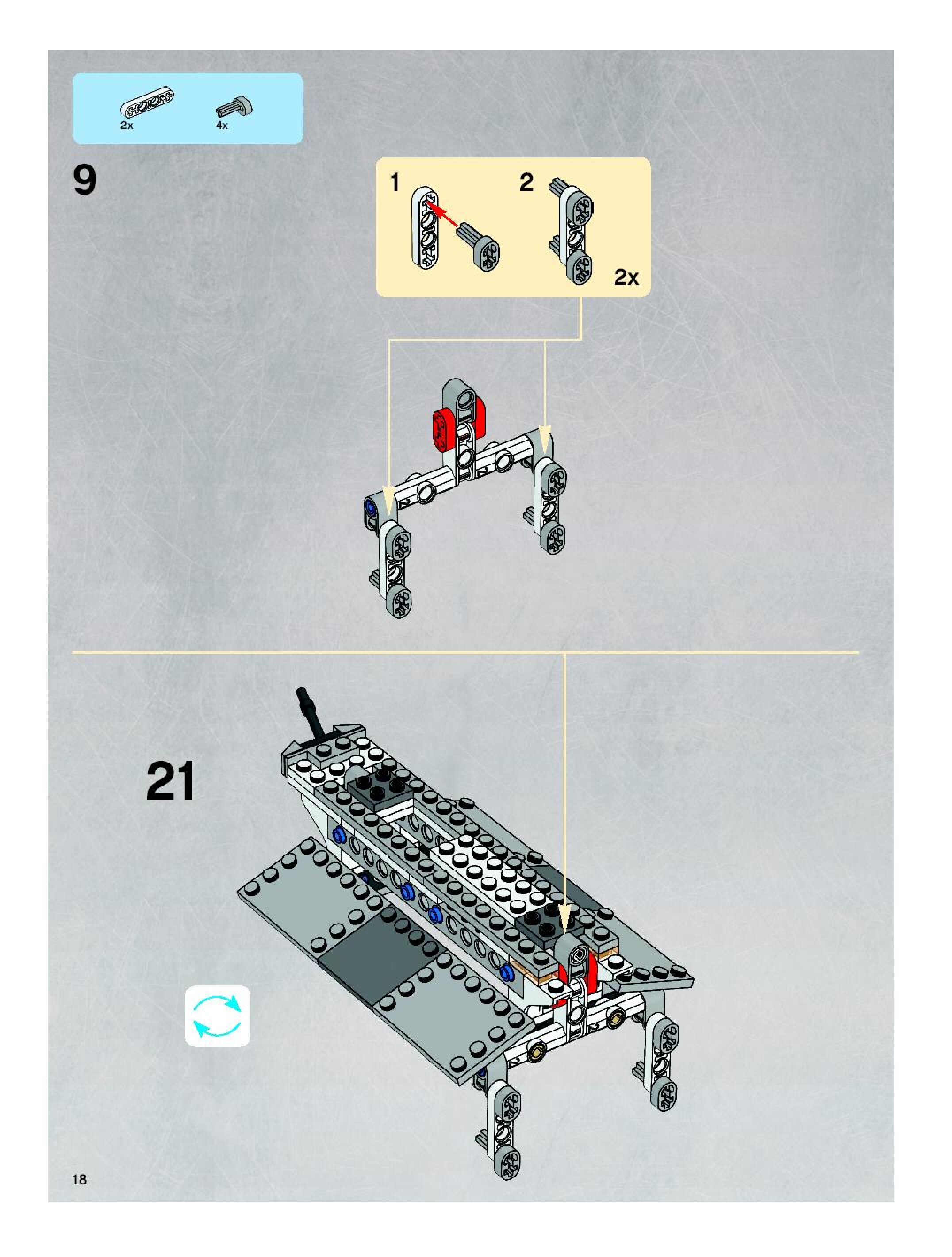 2x

4x

9

1

2

2x

21

18