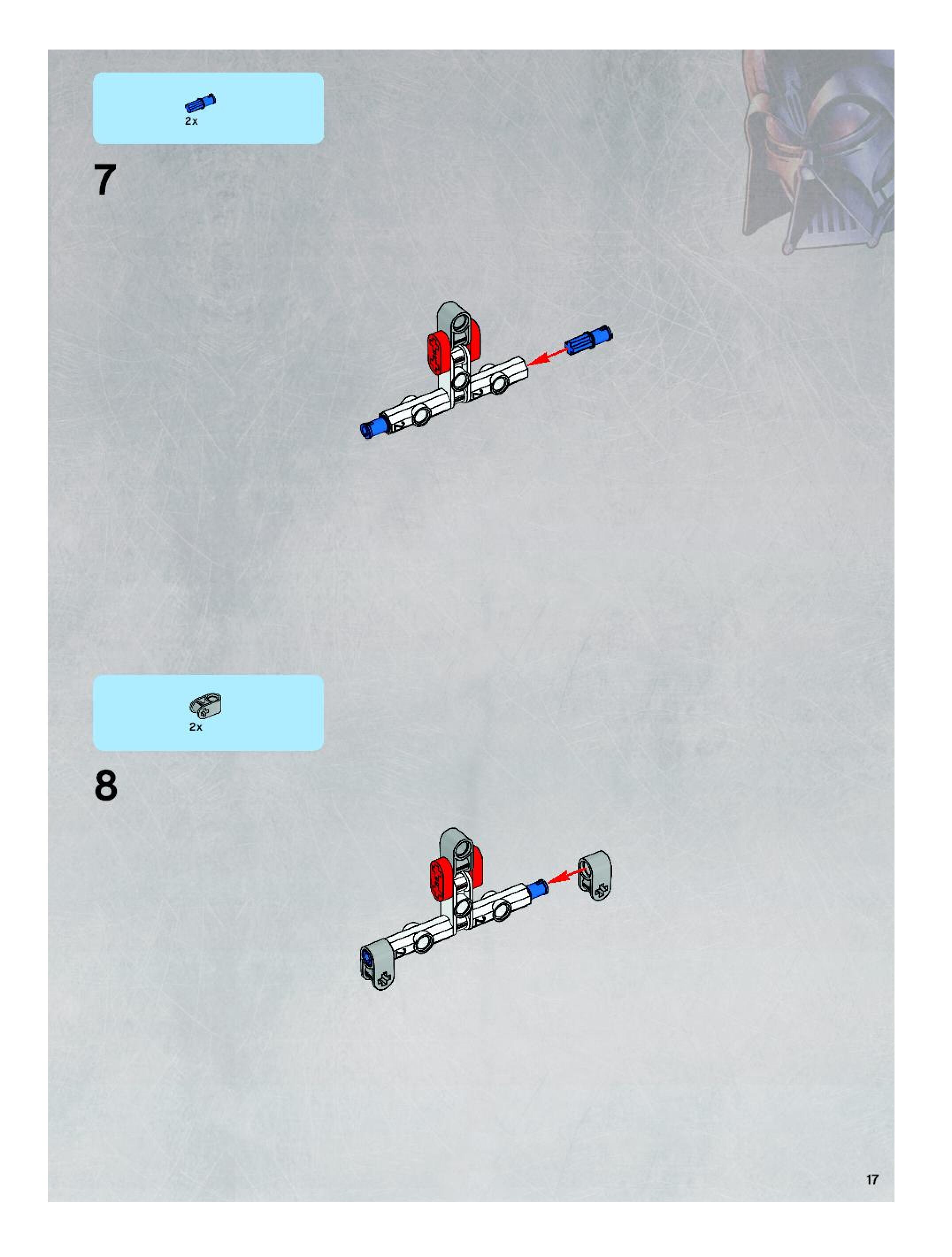 2x

7

2x

8

17