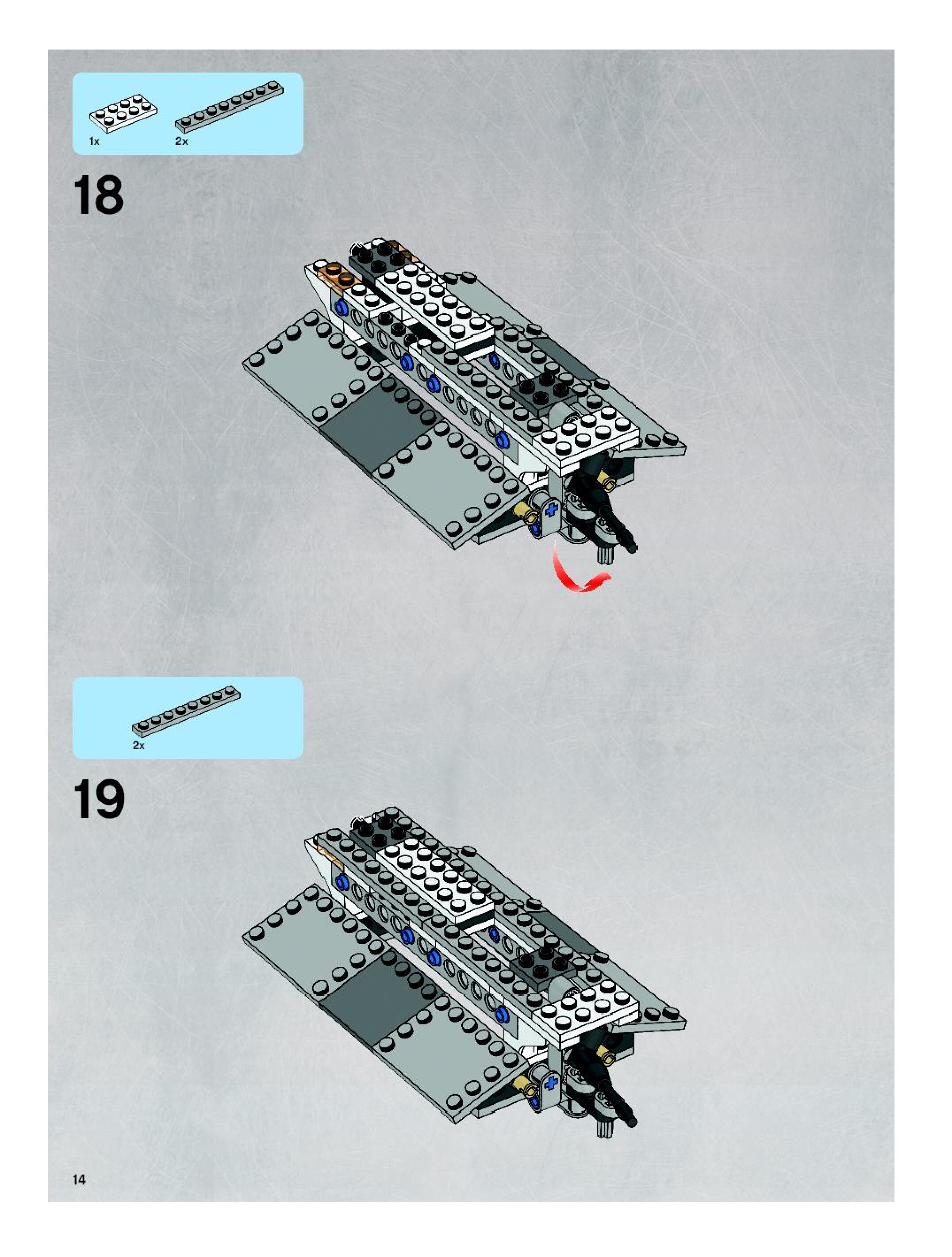 1x 2x

18

2x

19

14