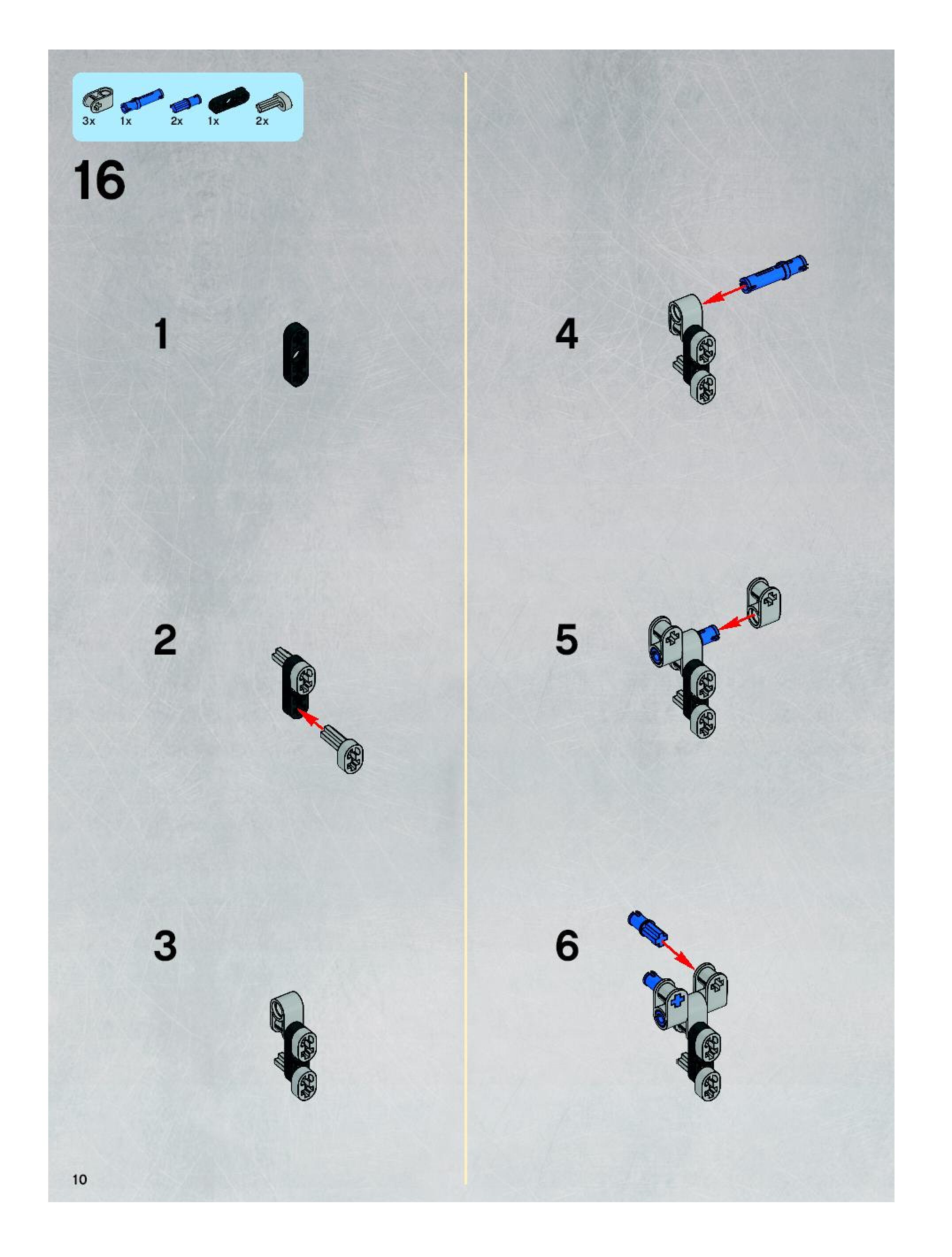 3x 1x 2x 1x 2x

16

1

2

3

4

5

6

10