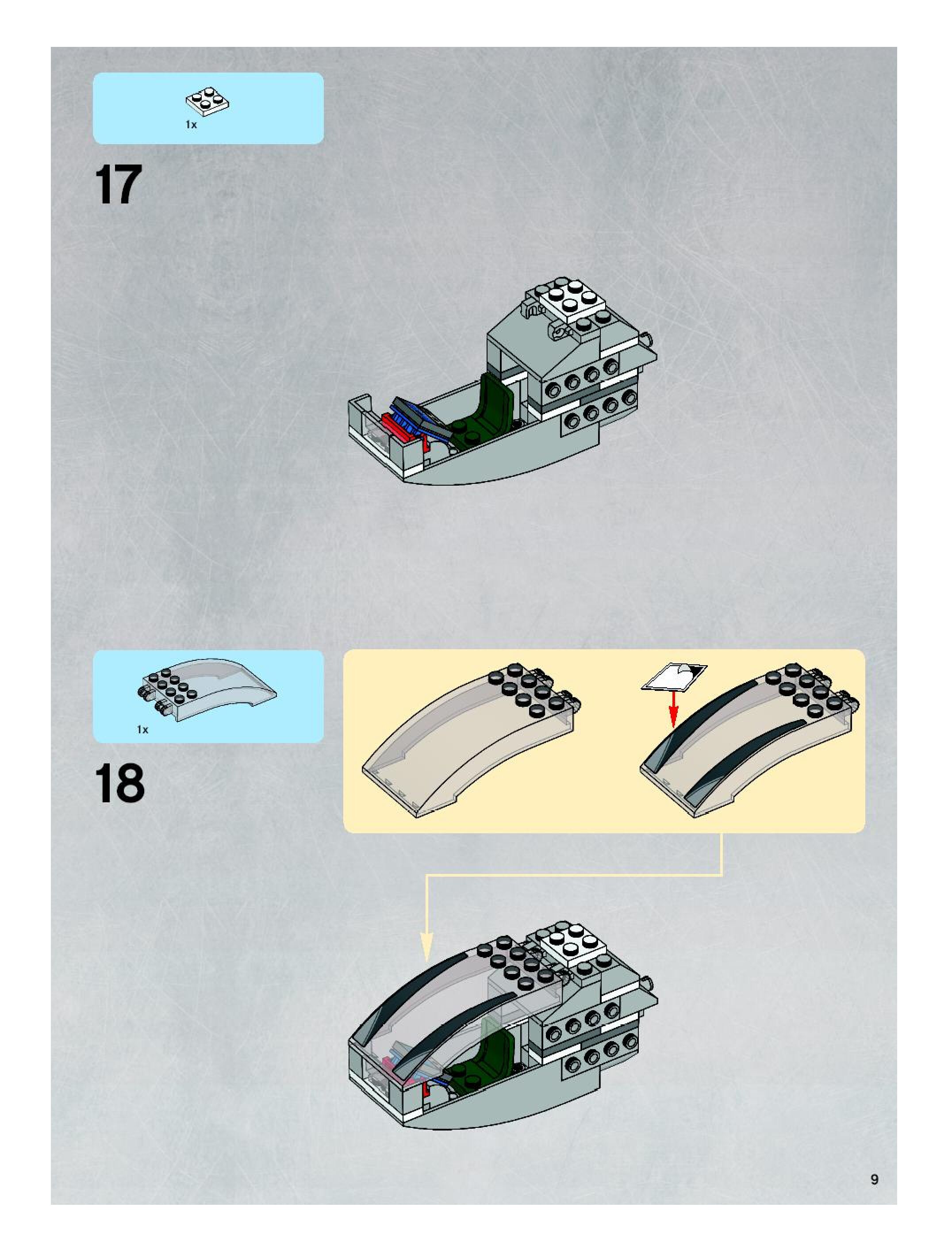 1x

17

1x

18

9