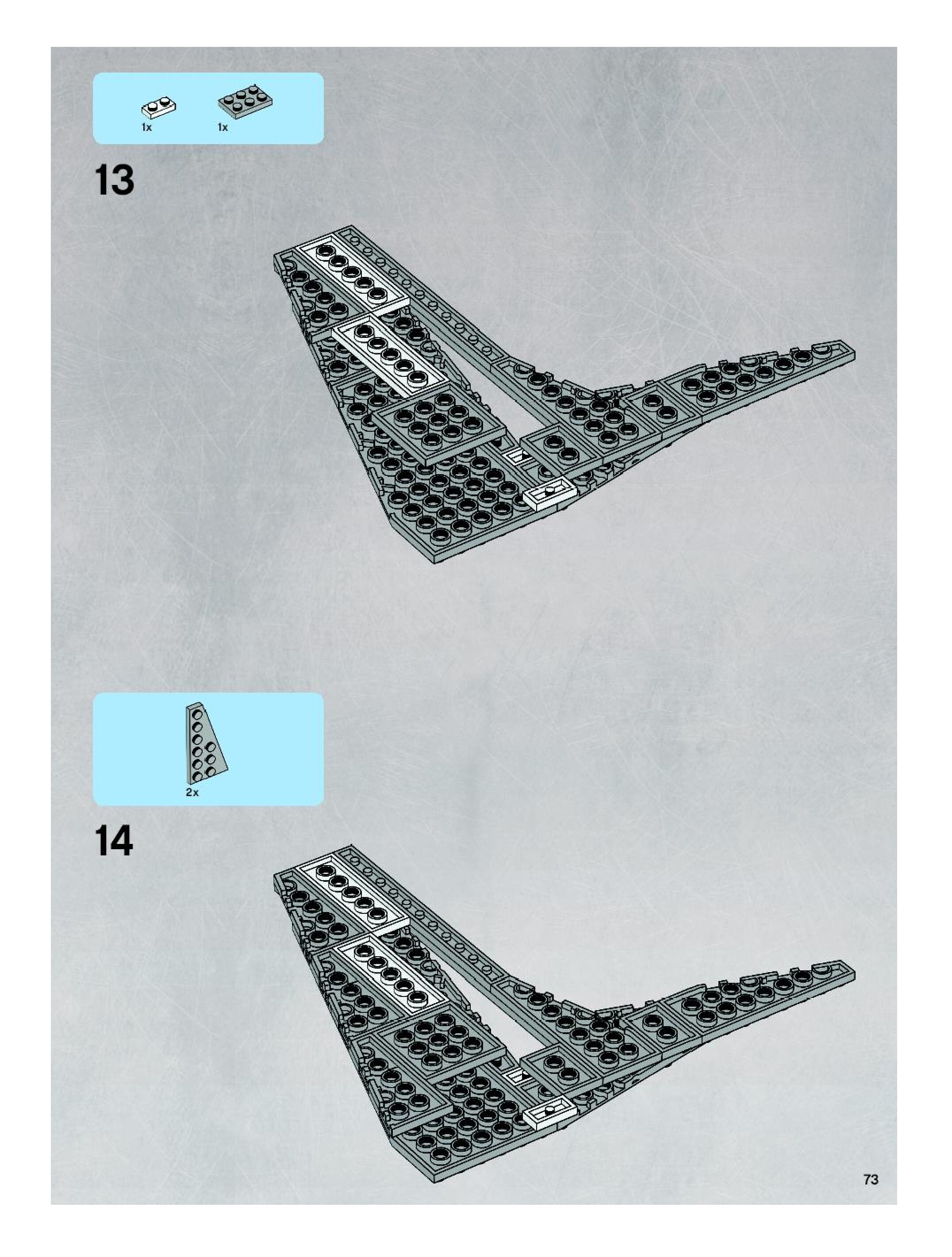 1x
1x

13

2x

14

73