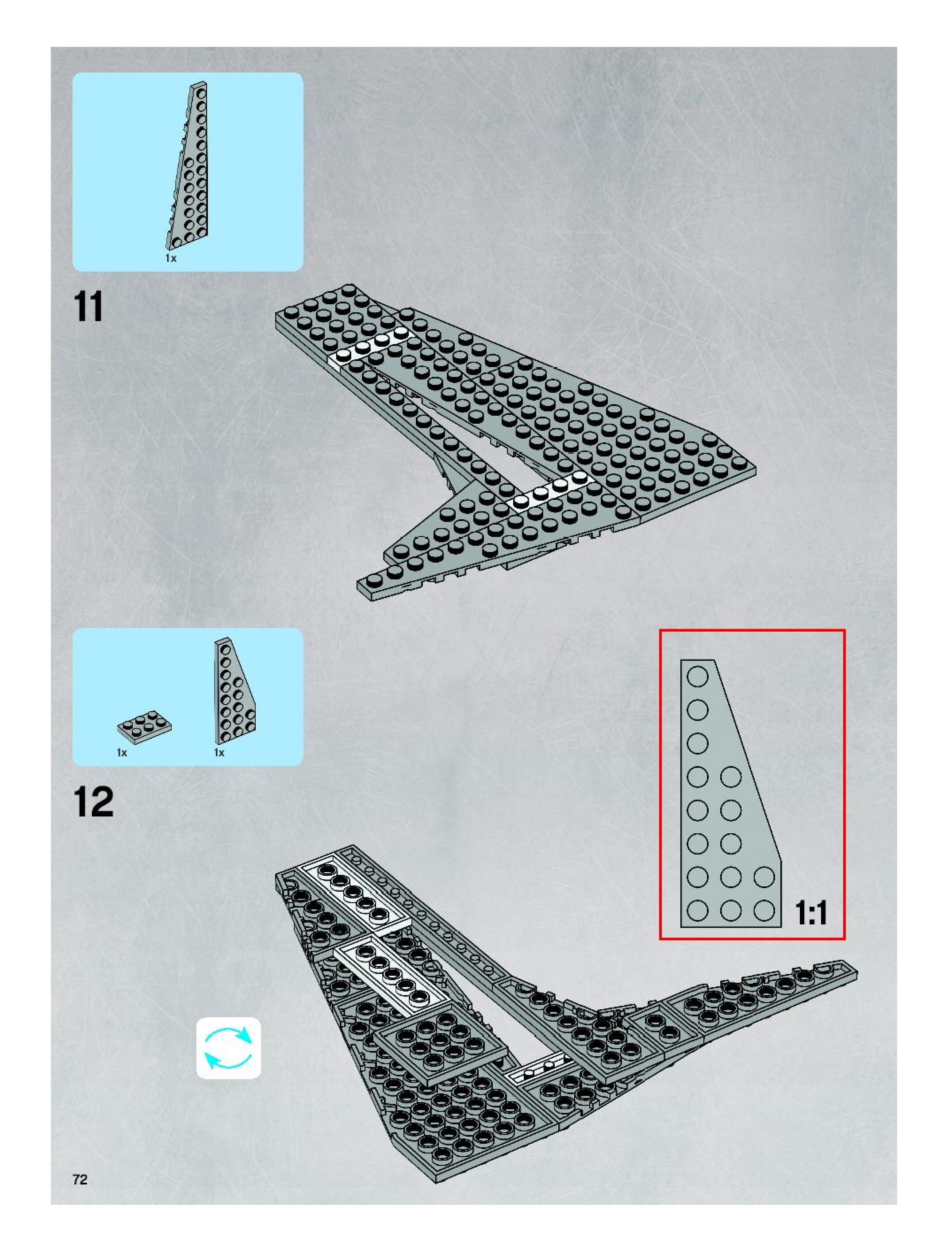 1x

11

1x

1x

12

1:1

72