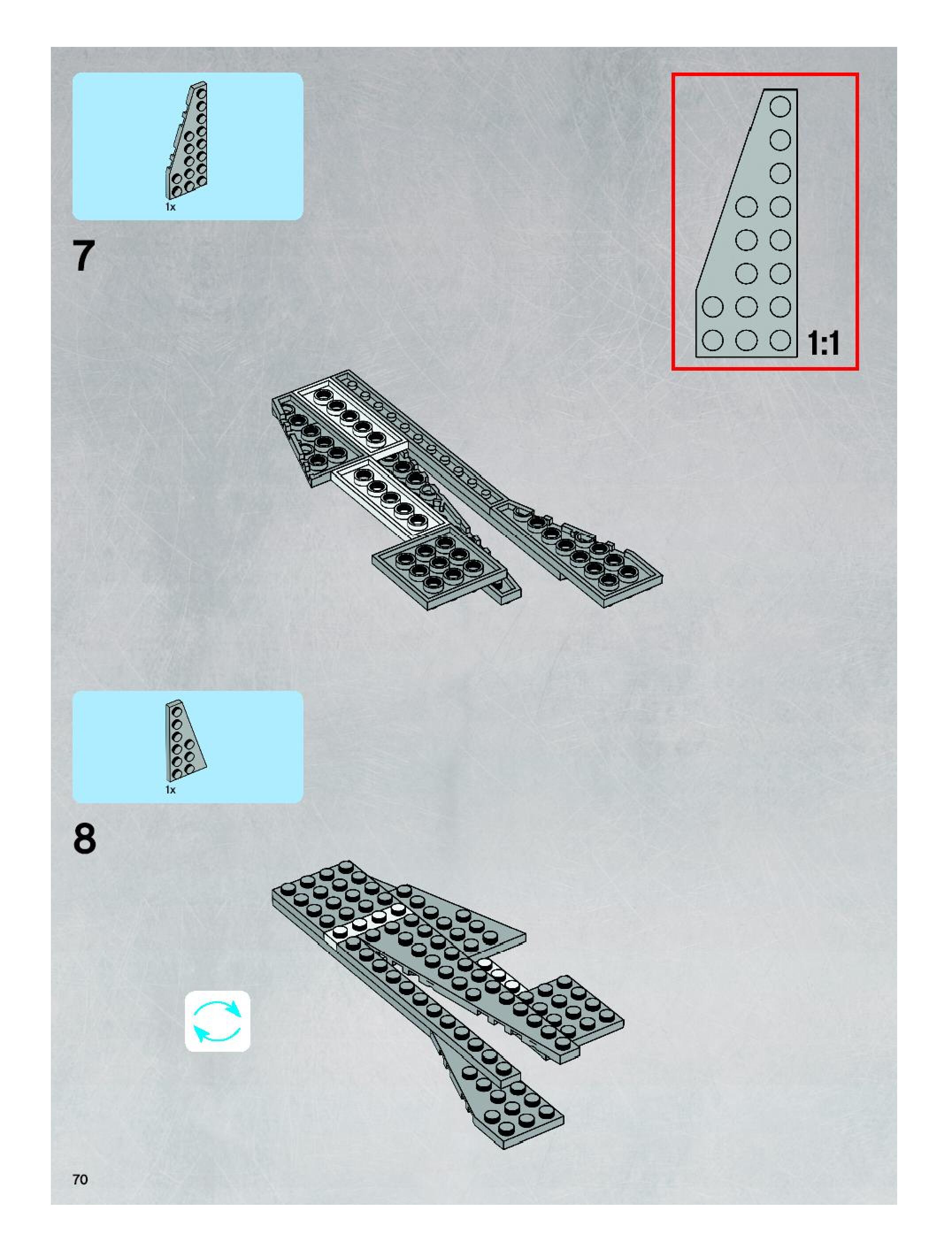 1x

7

1:1

1x

8

70