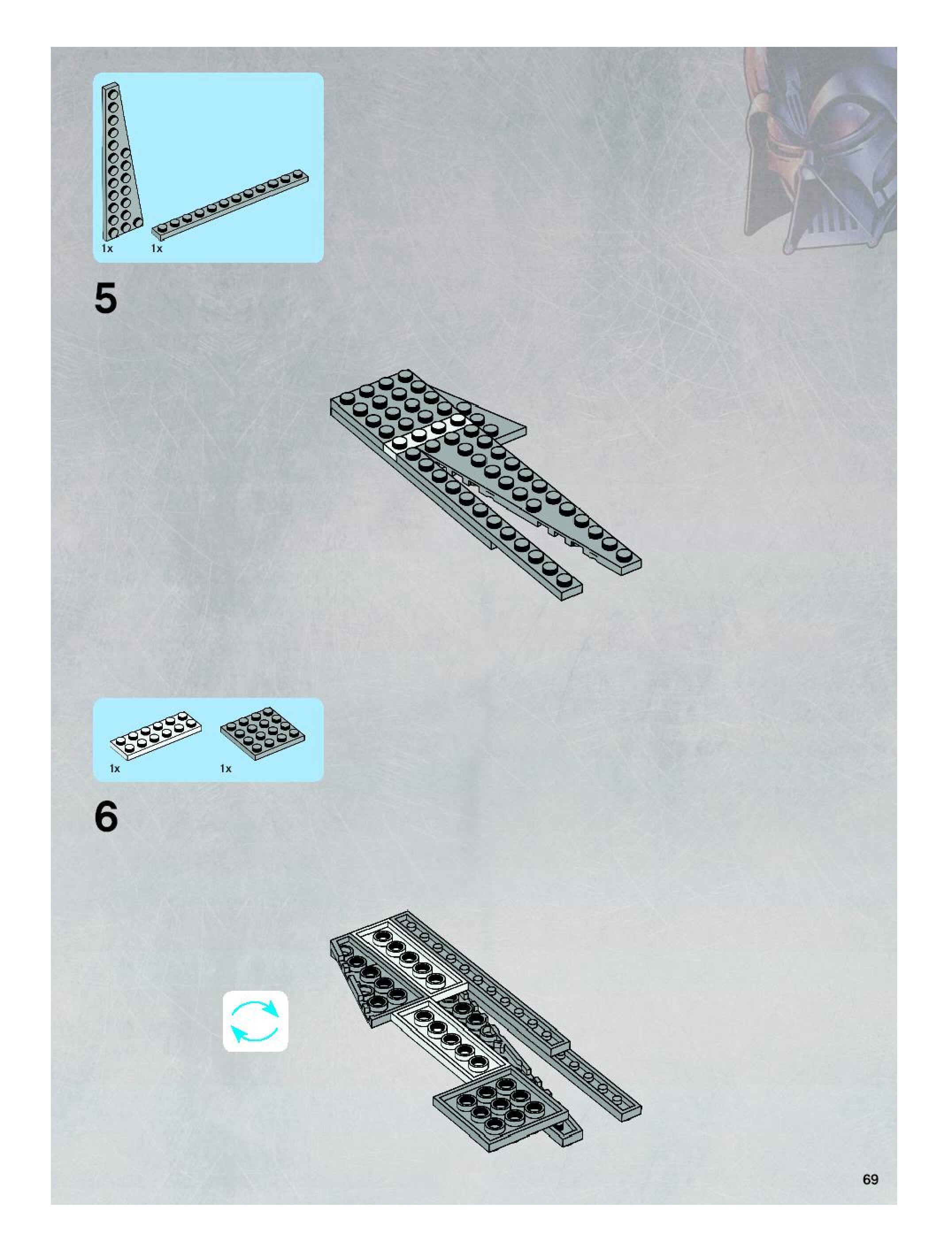 1x 1x

5

1x 1x

6

69