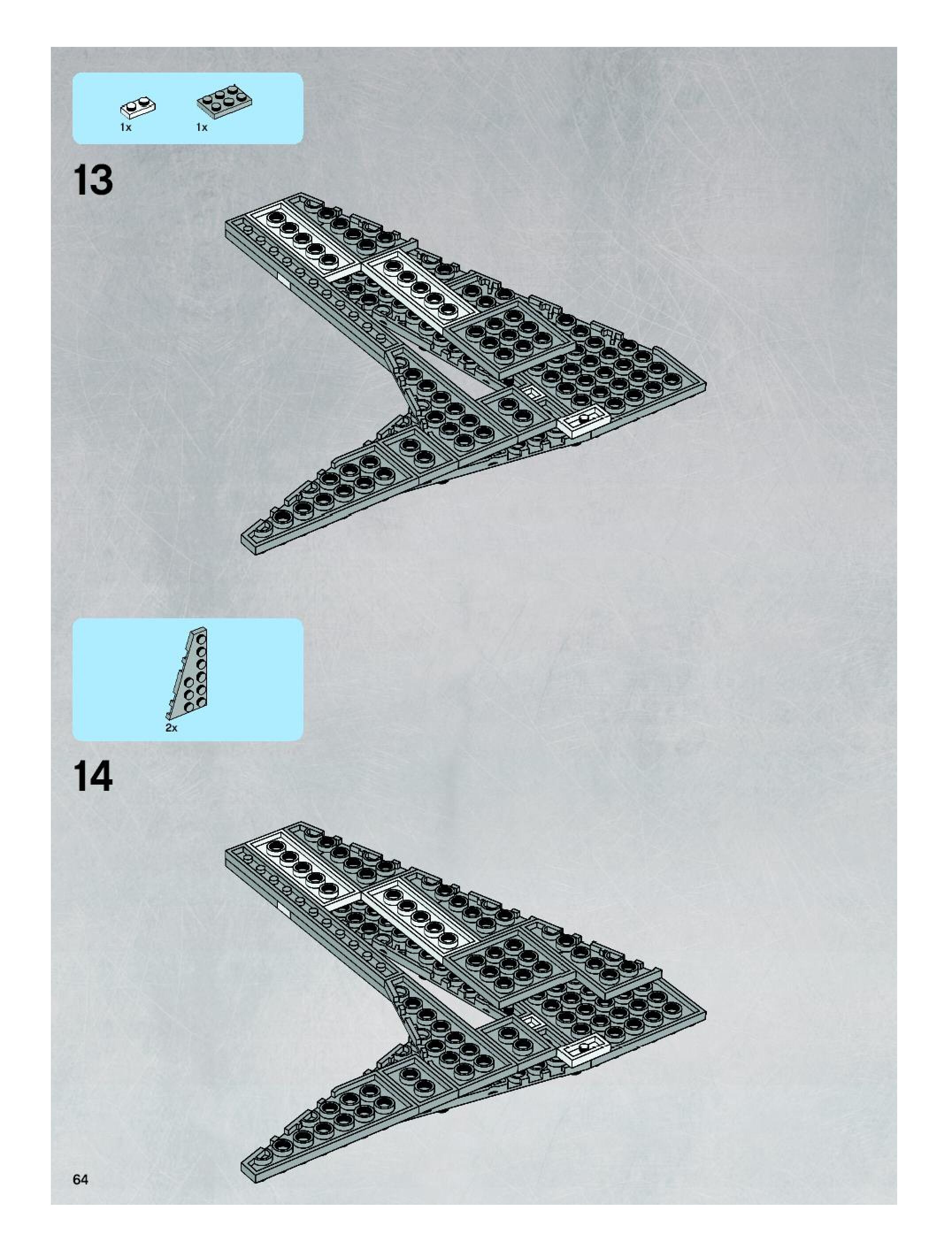 1x 1x

13

2x

14

64