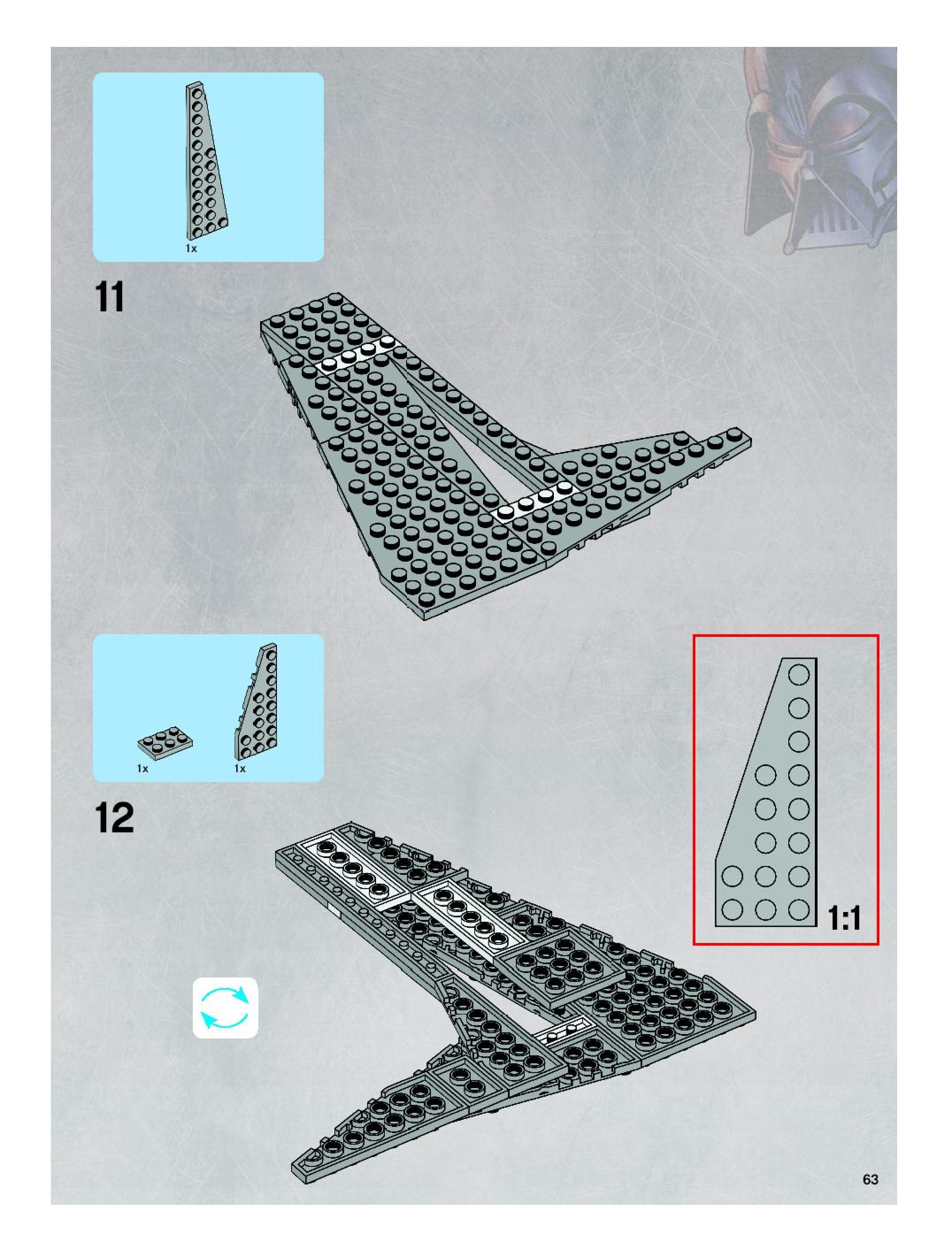 1x

11

1x

1x

12

1:1

63