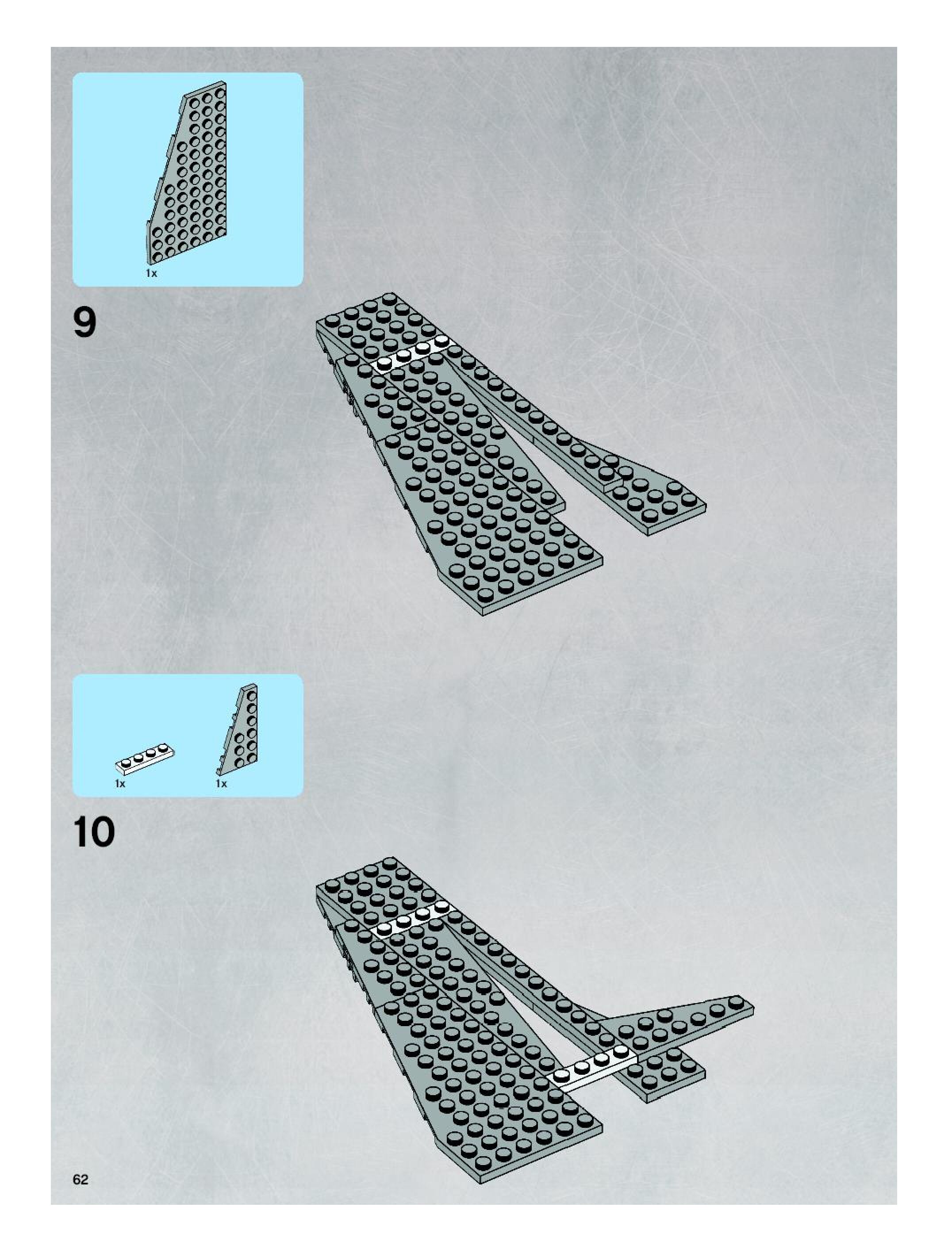 1x

9

1x 1x

10

62