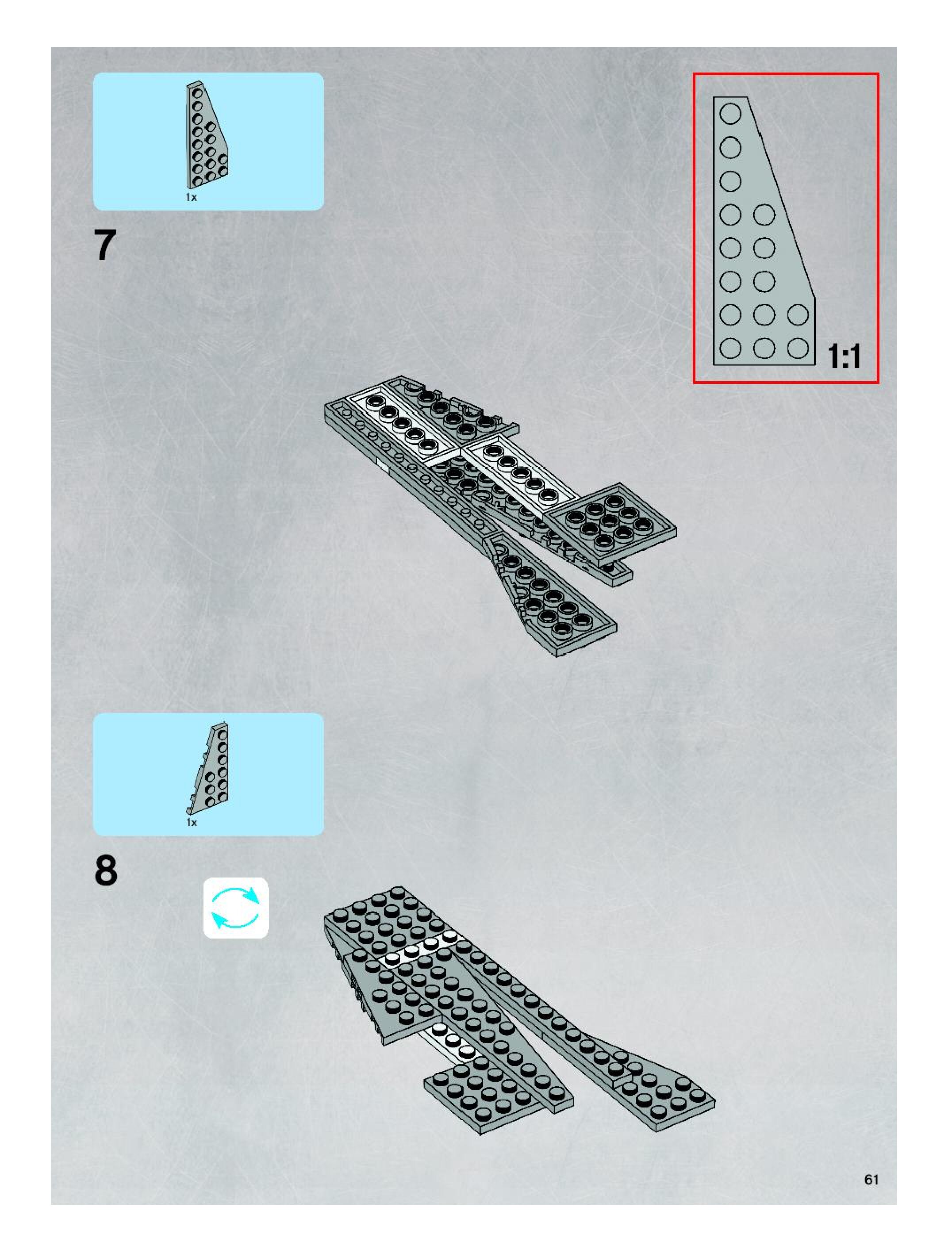 1x

7

1:1

1x

8

61