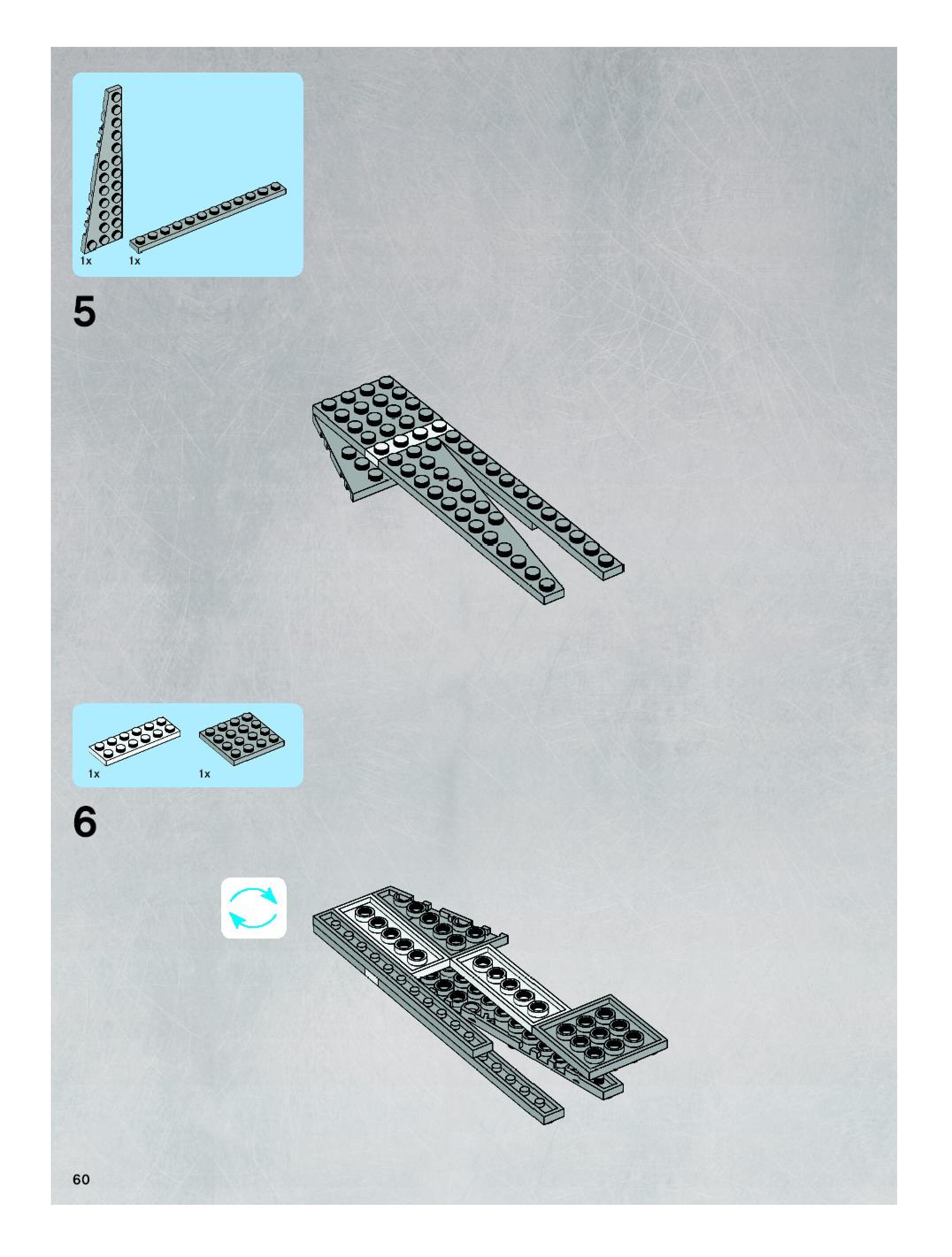 1x 1x

5

1x 1x

6

60