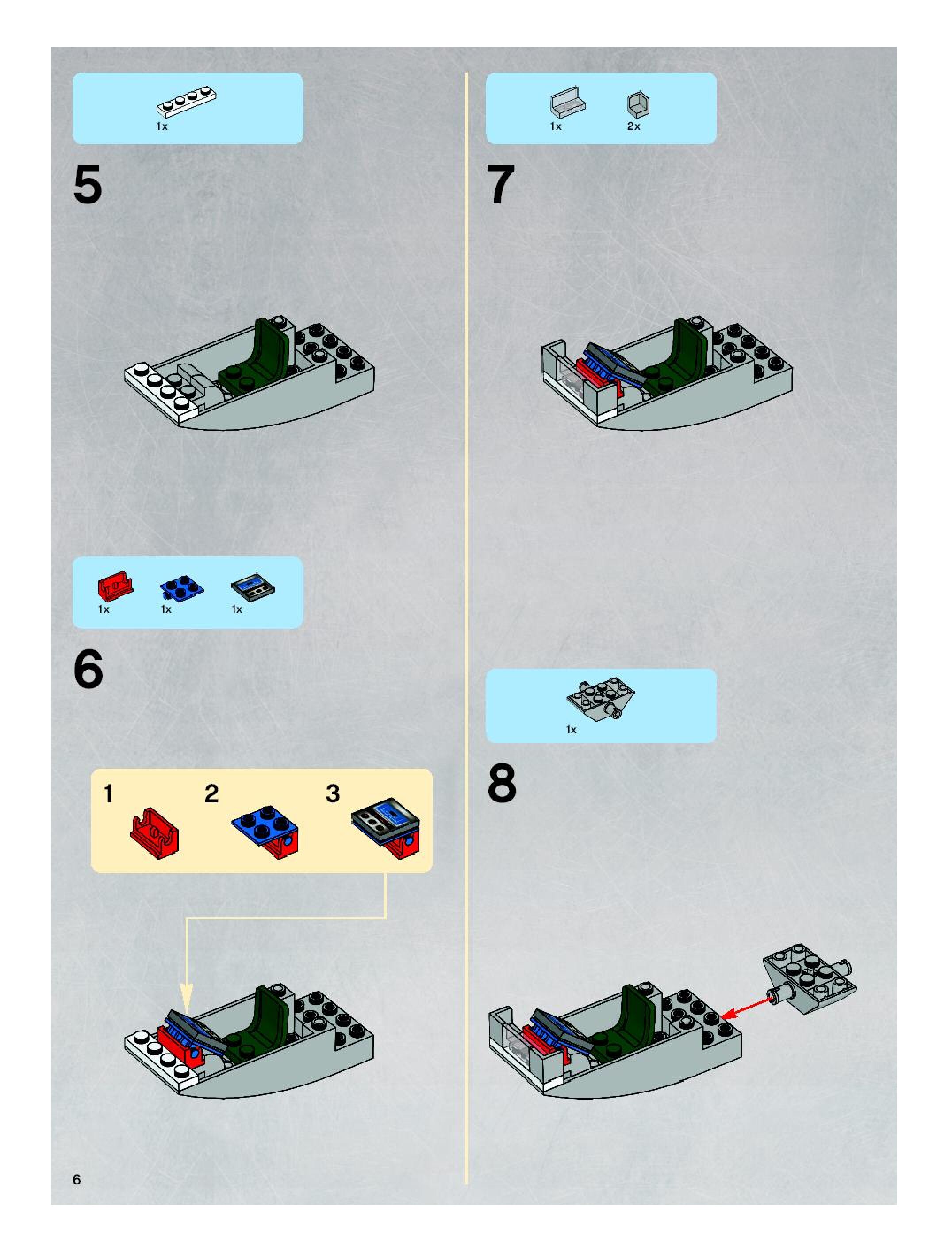 1x

5

1x 1x 1x

6

1 2 3

1x 2x

7

1x

8

6