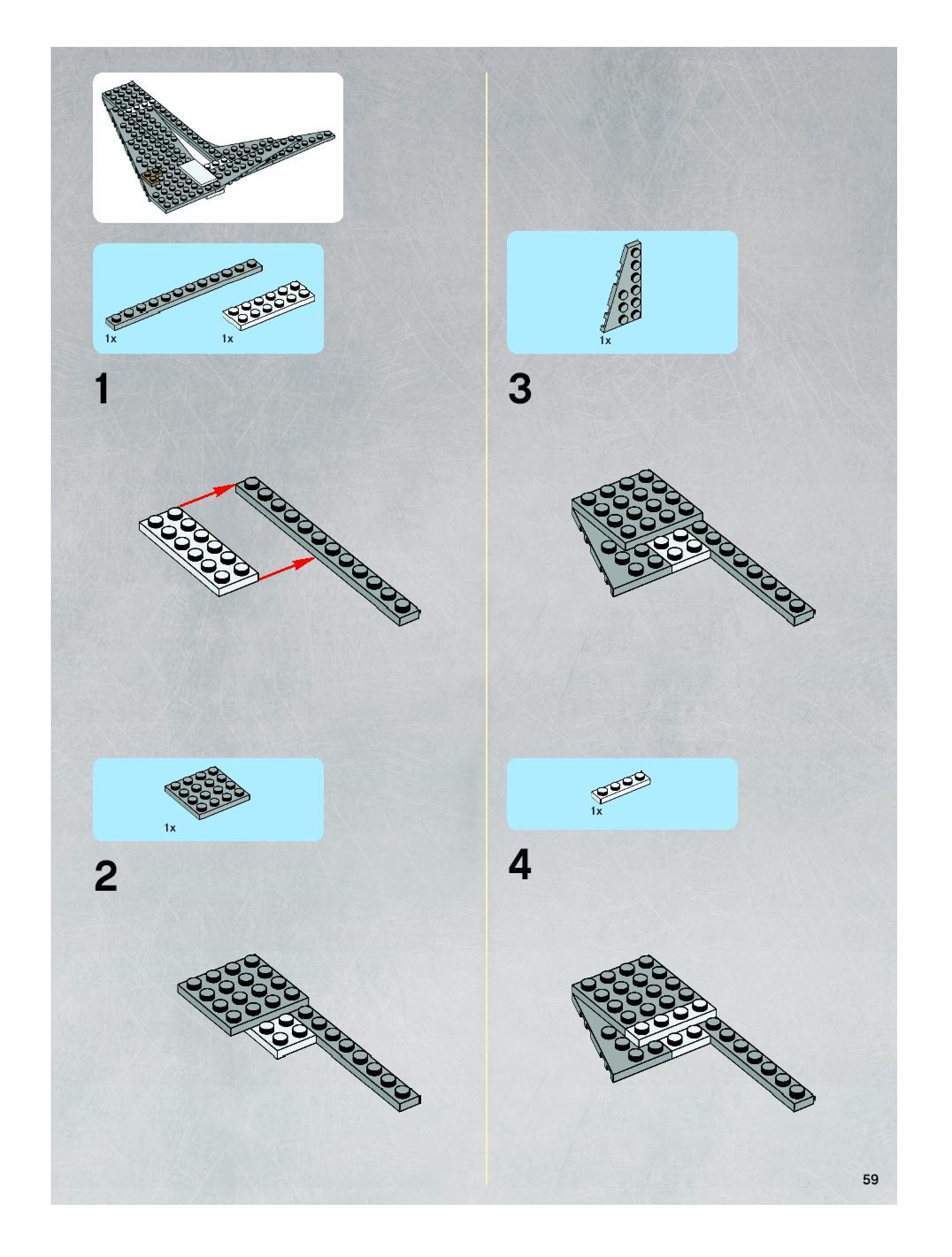 1x 1x

1

1x

2

1x

3

1x

4

59