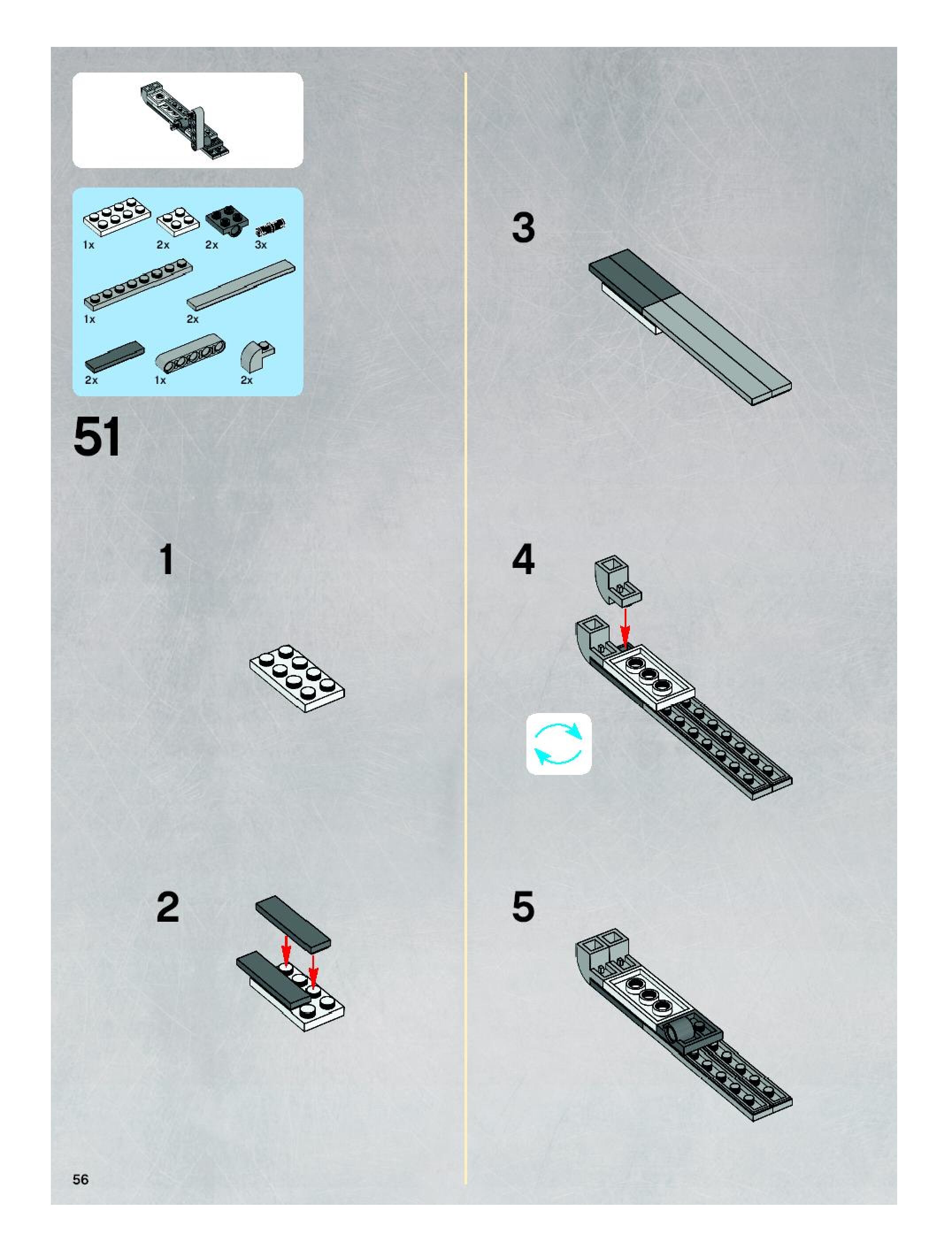 1x 2x 2x 3x

1x 2x

2x 1x 2x

51

1

2

3

4

5

56