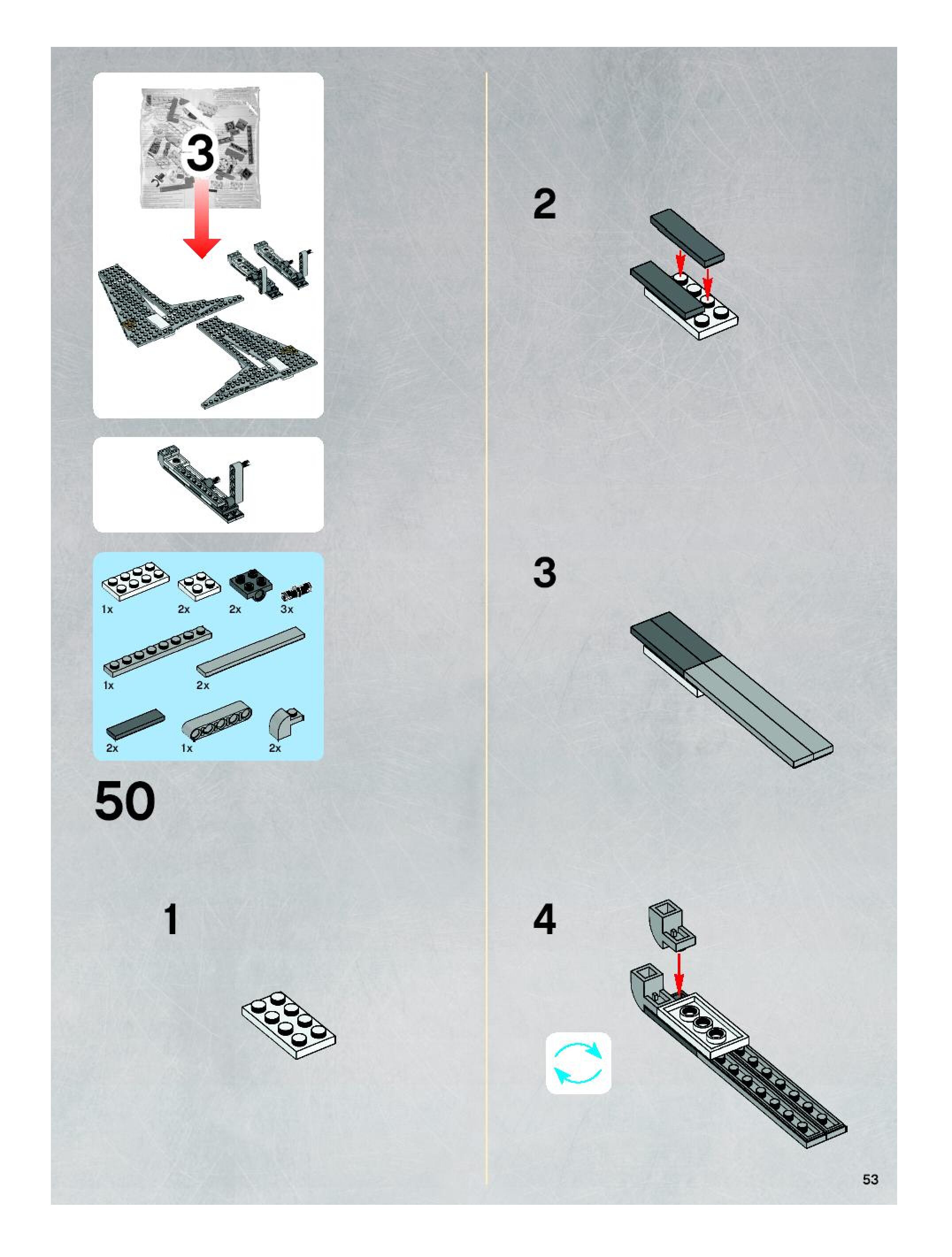 3

1x 2x 2x 3x
1x 2x
2x 1x 2x

50

1

2

3

4

53