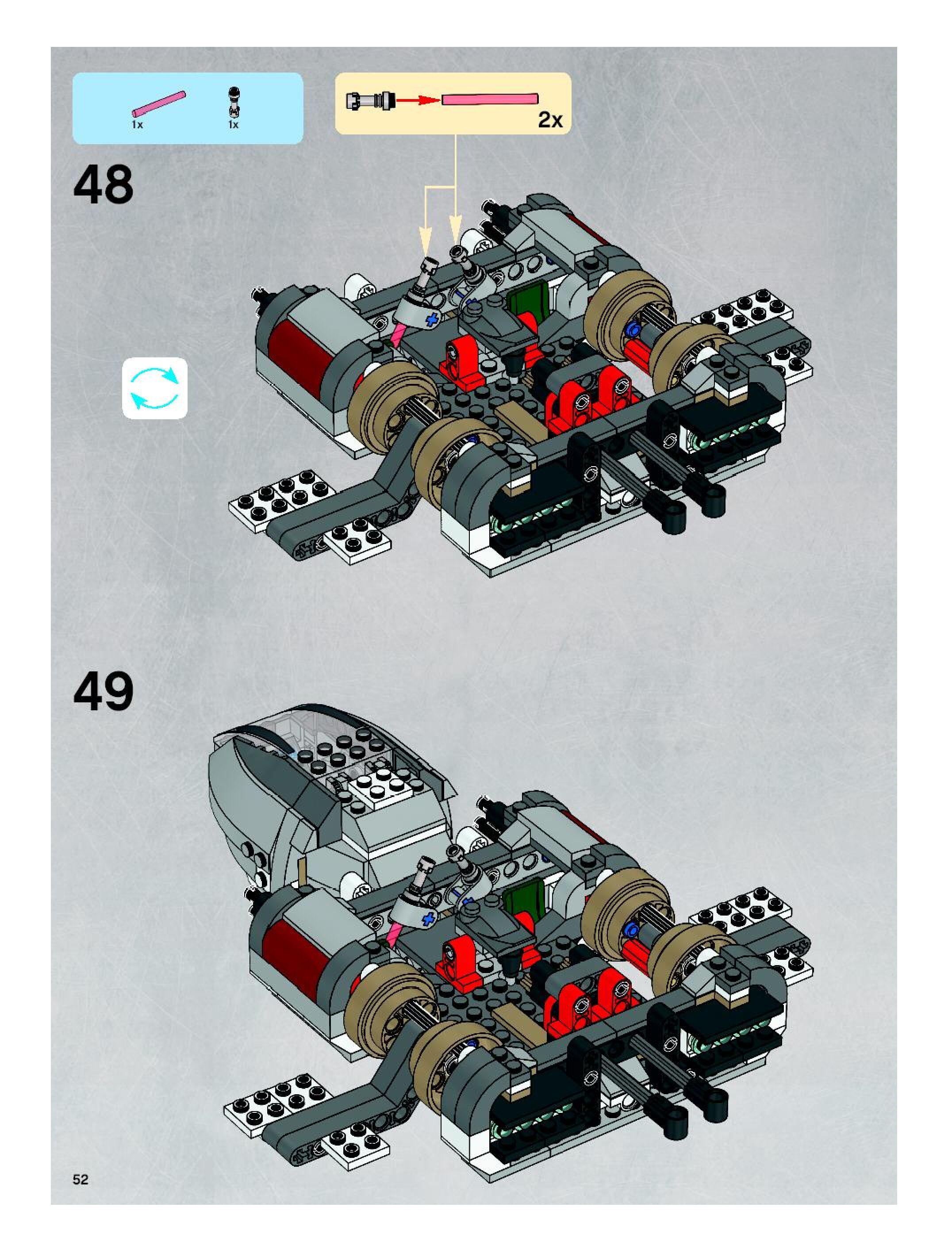 1x 1x

2x

48

49

52