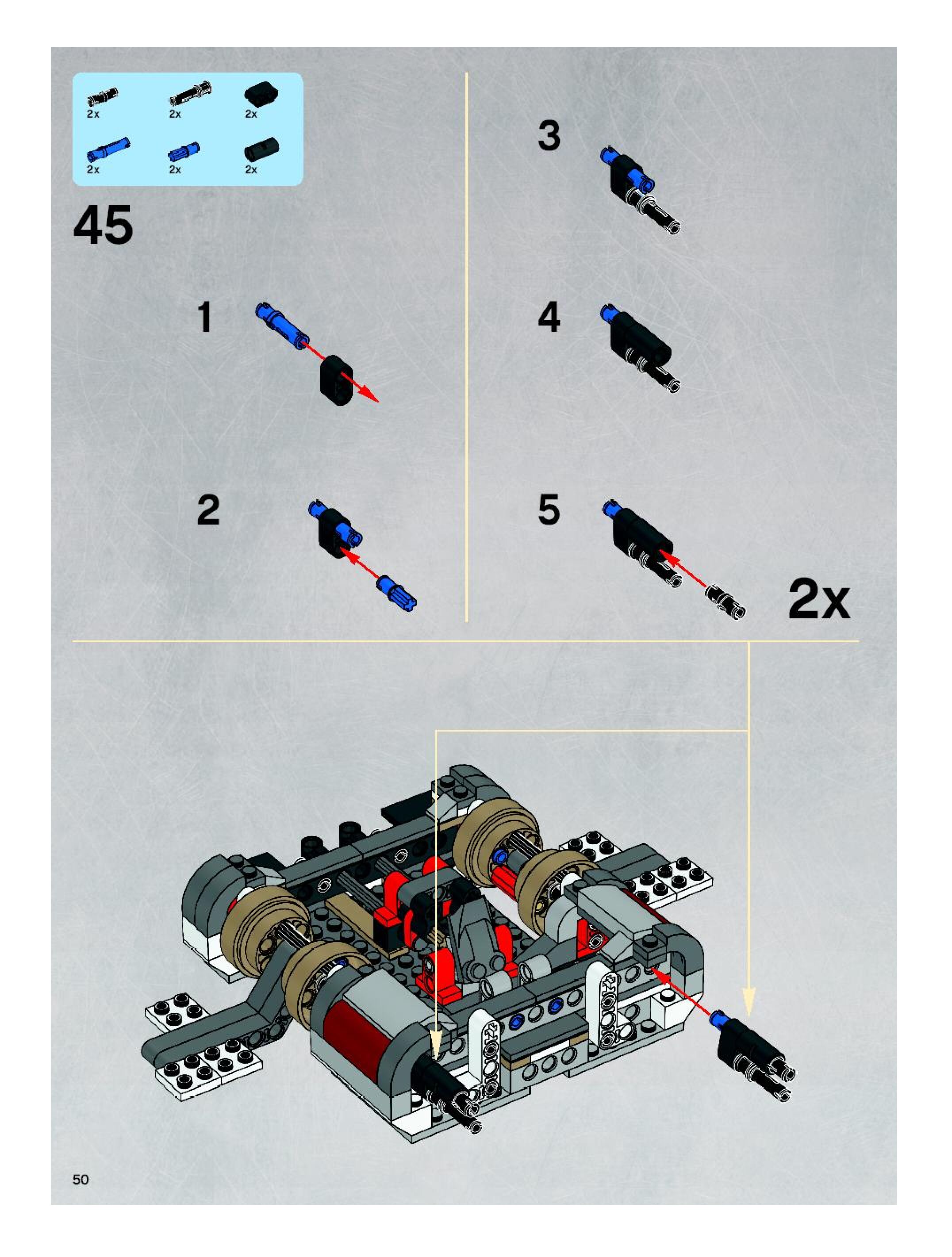 2x 2x 2x
2x 2x 2x

45

1

2

3

4

5

2x

50