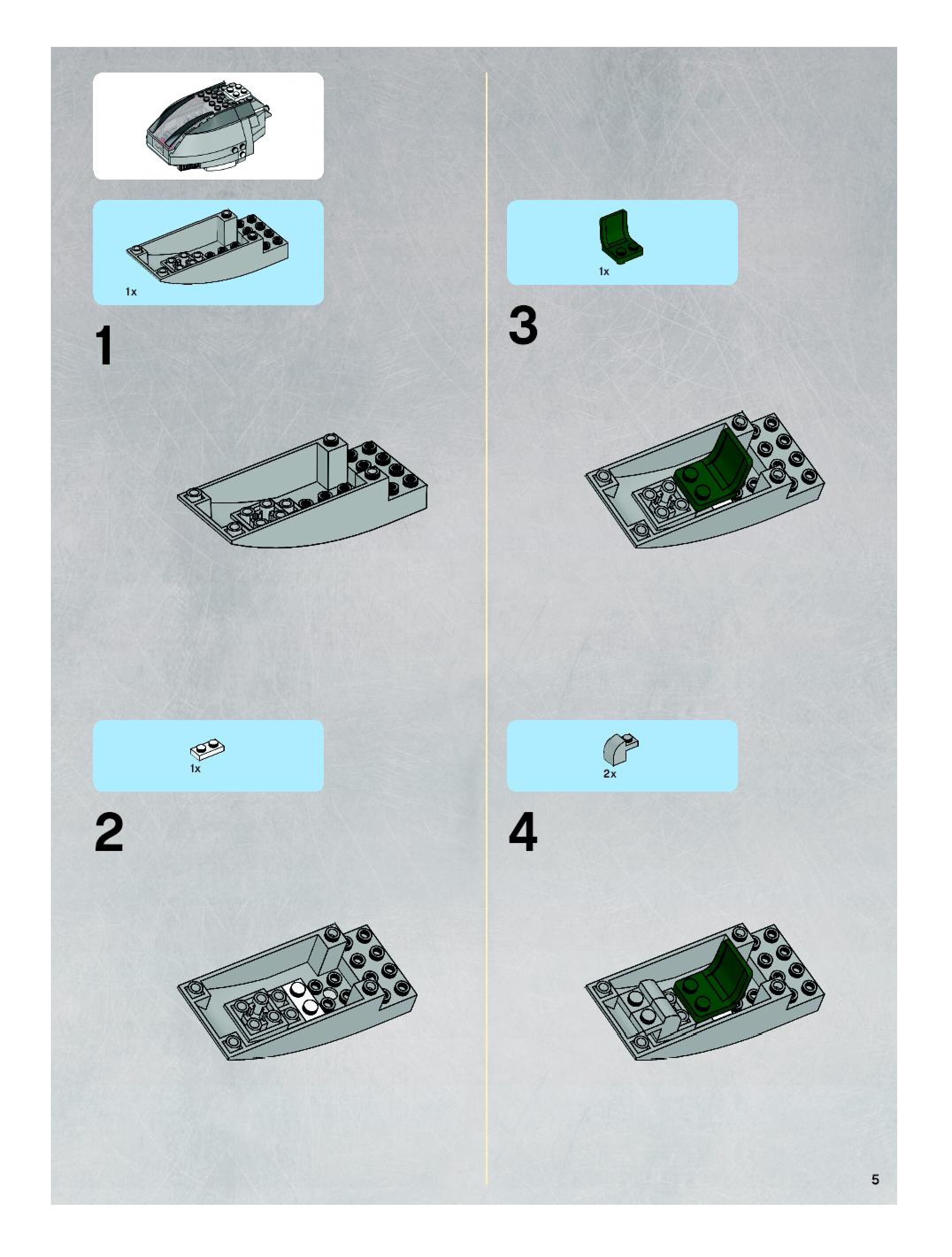 1x

1

1x

2

1x

3

2x

4

5