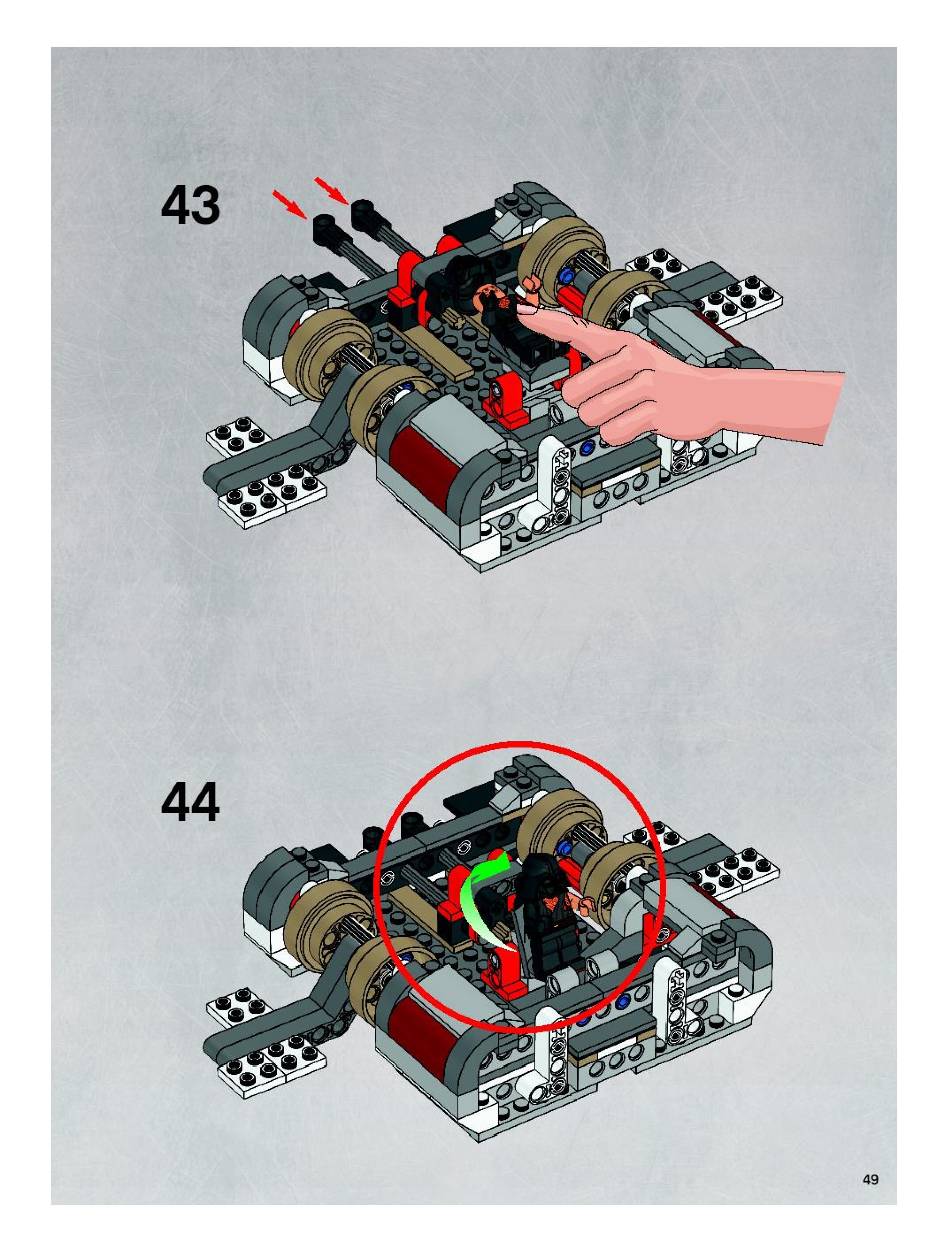 43

44

49