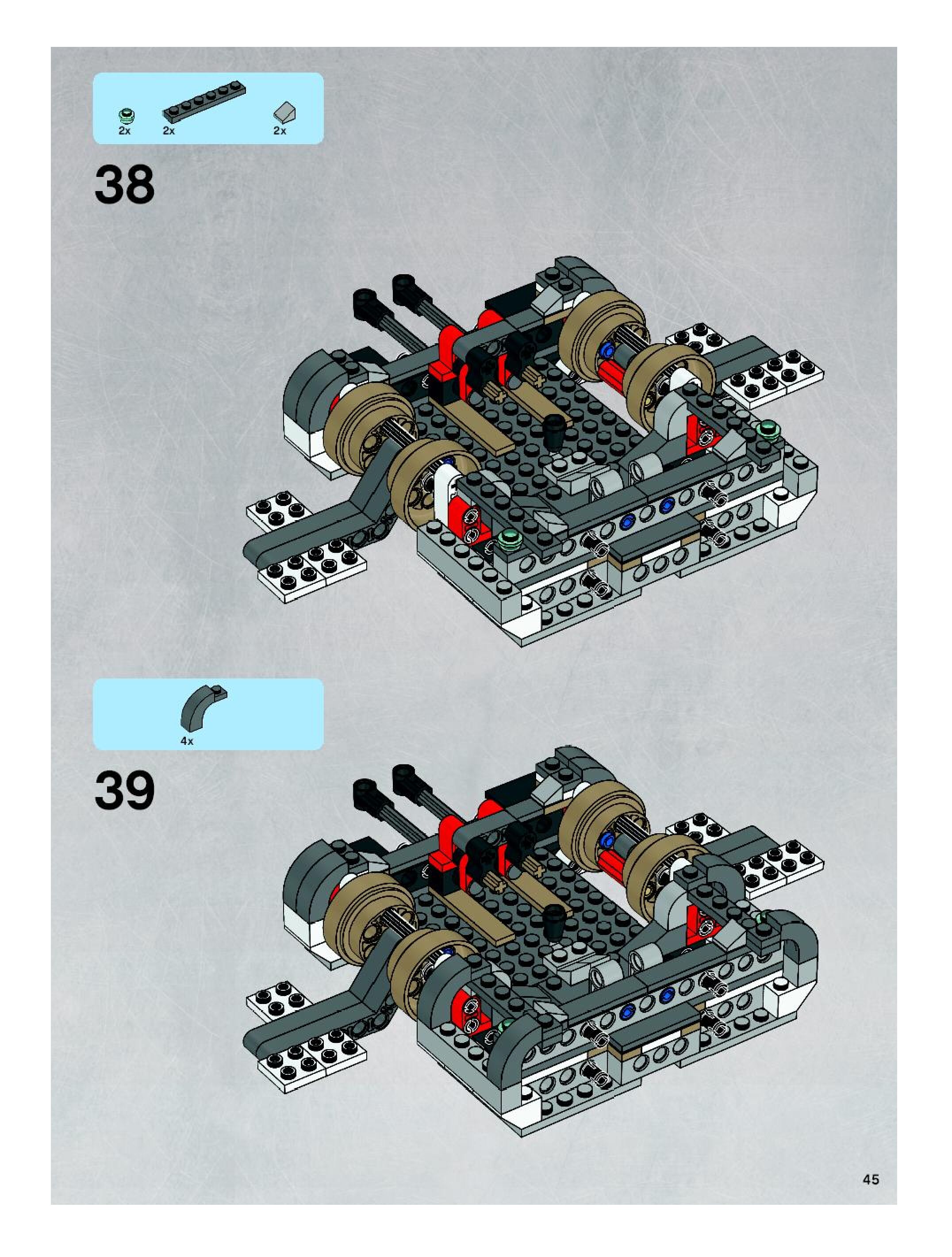 2x 2x 2x

38

4x

39

45