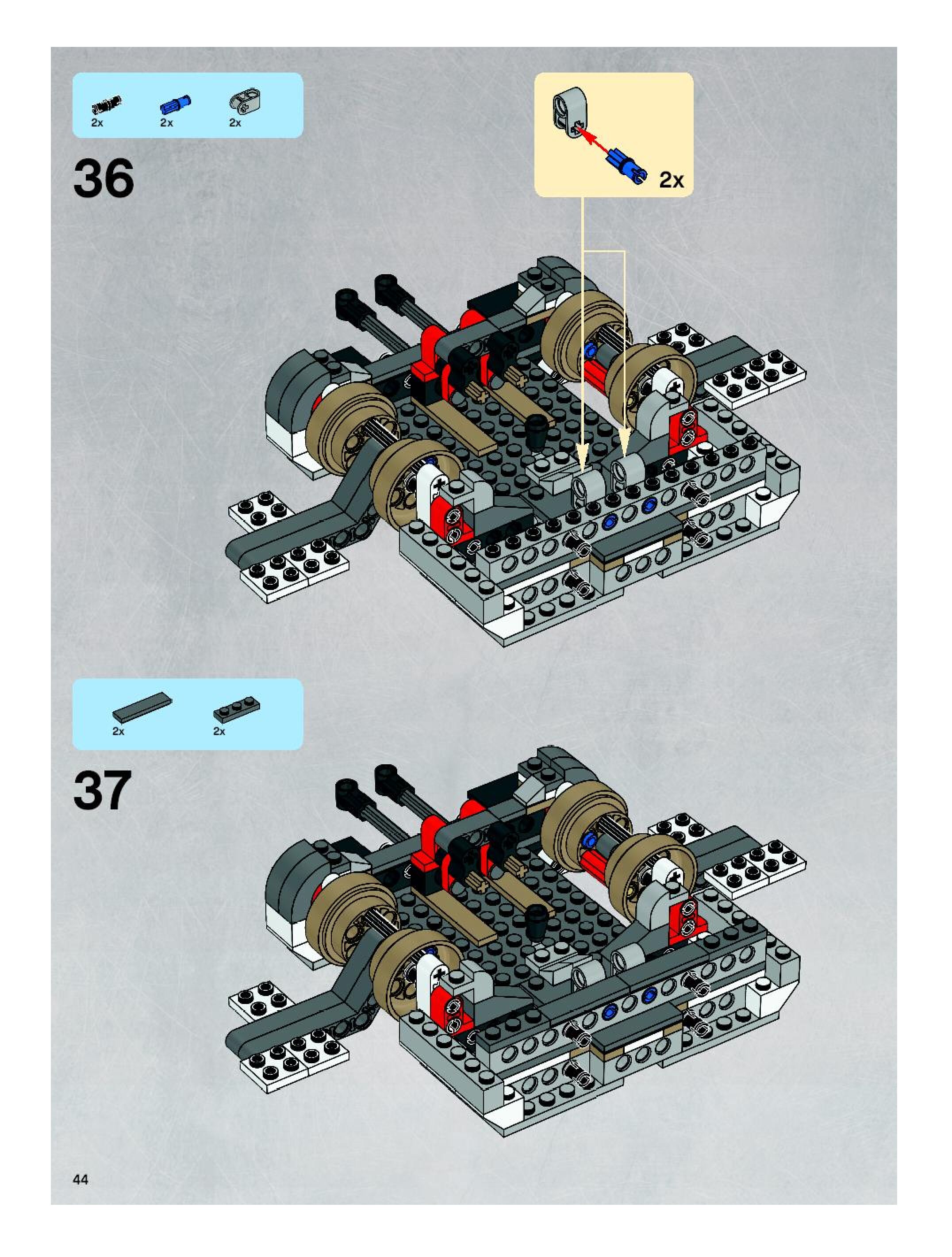 2x 2x 2x

36

2x

2x 2x

37

44