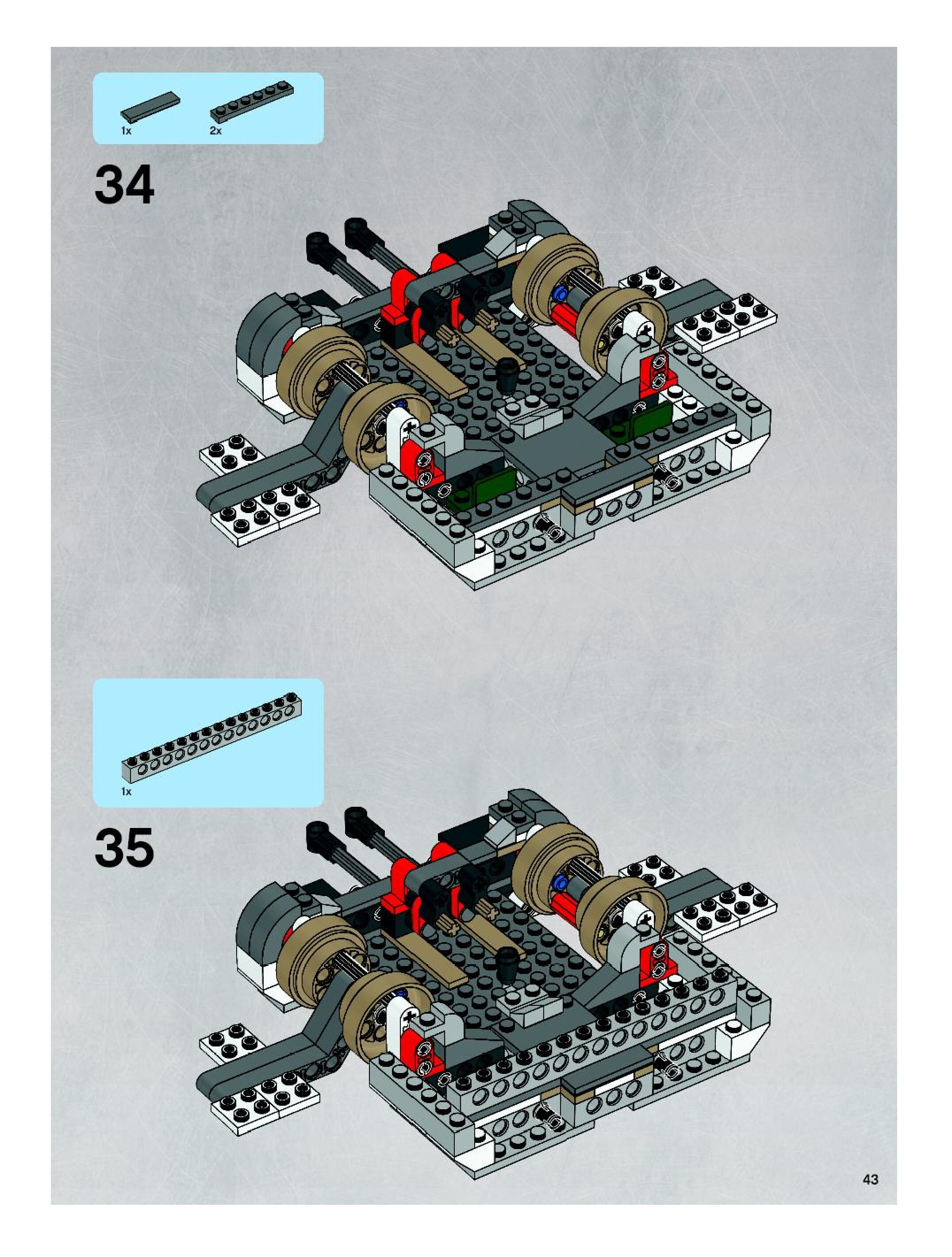 1x
2x

34

1x

35

43