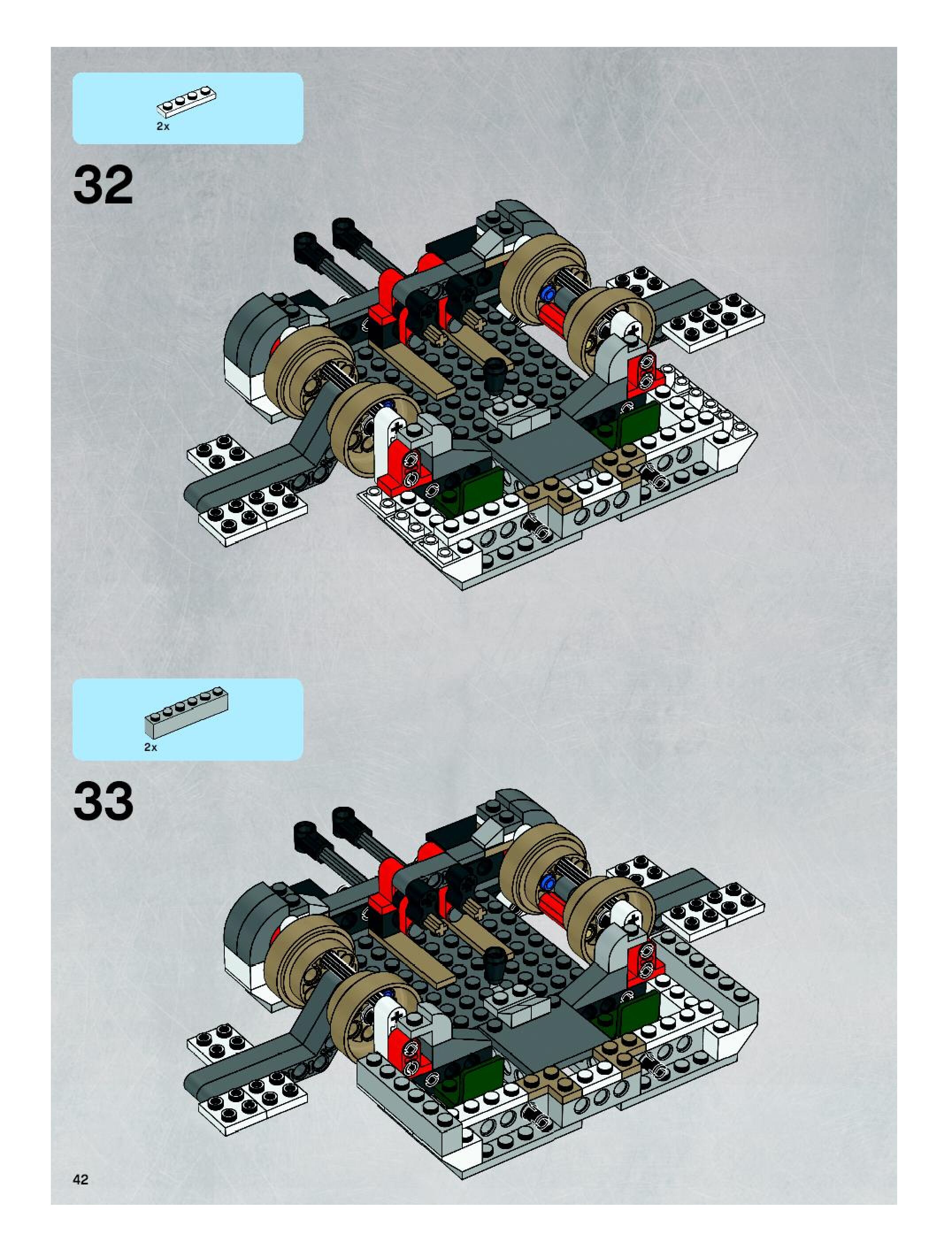 2x

32

2x

33

42