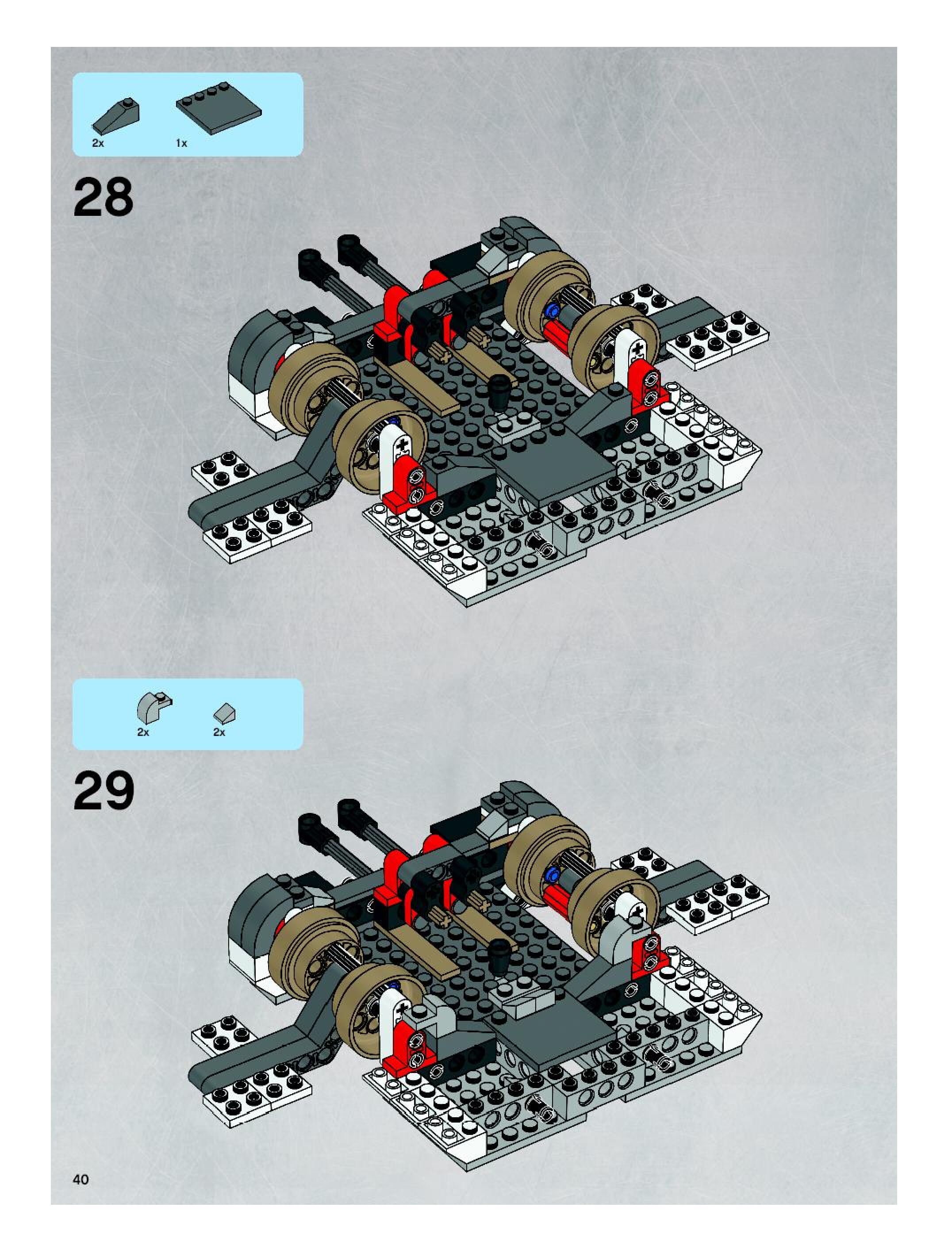 2x 1x

28

2x 2x

29

40