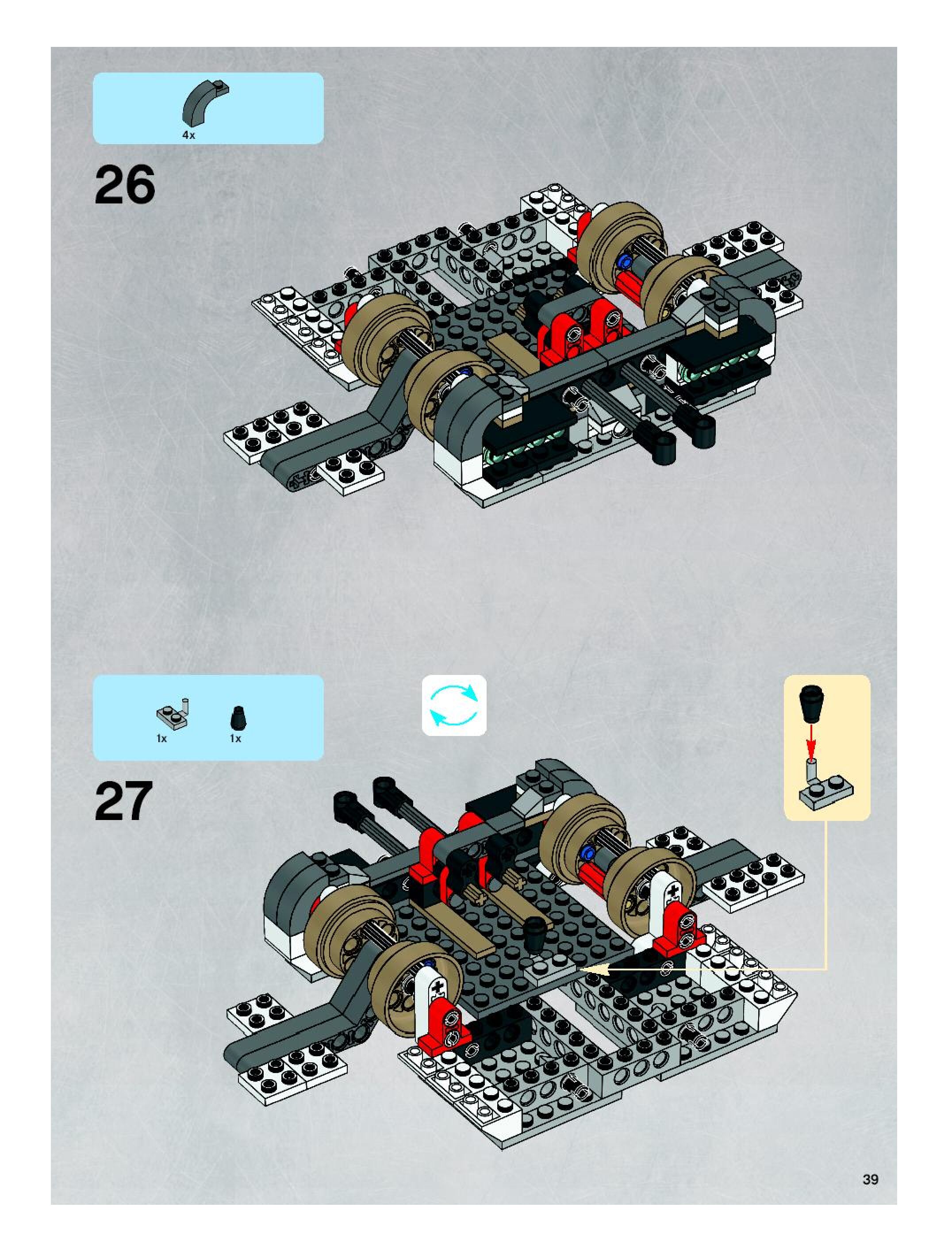 4x

26

1x 1x

27

39