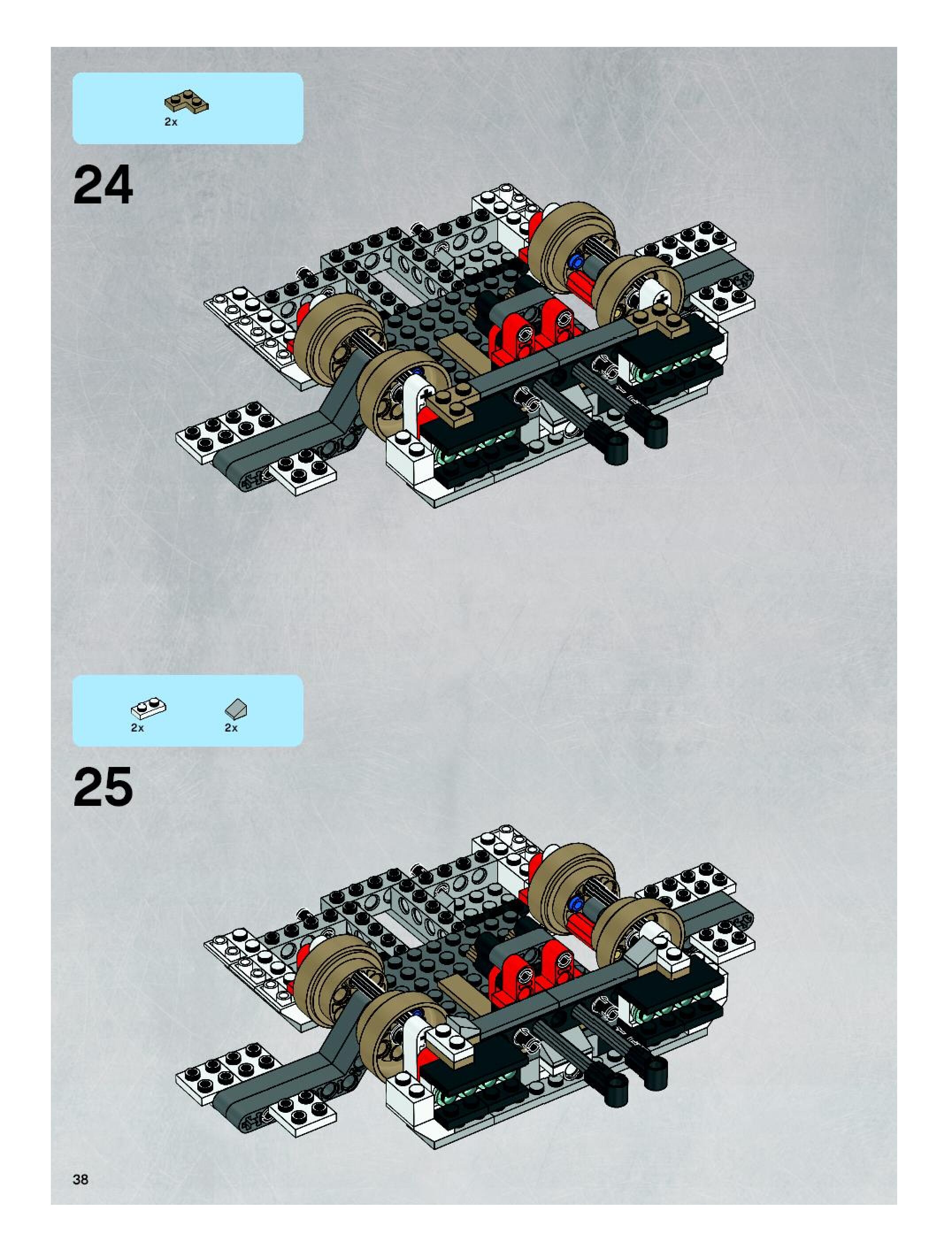 2x

24

2x

2x

25

38